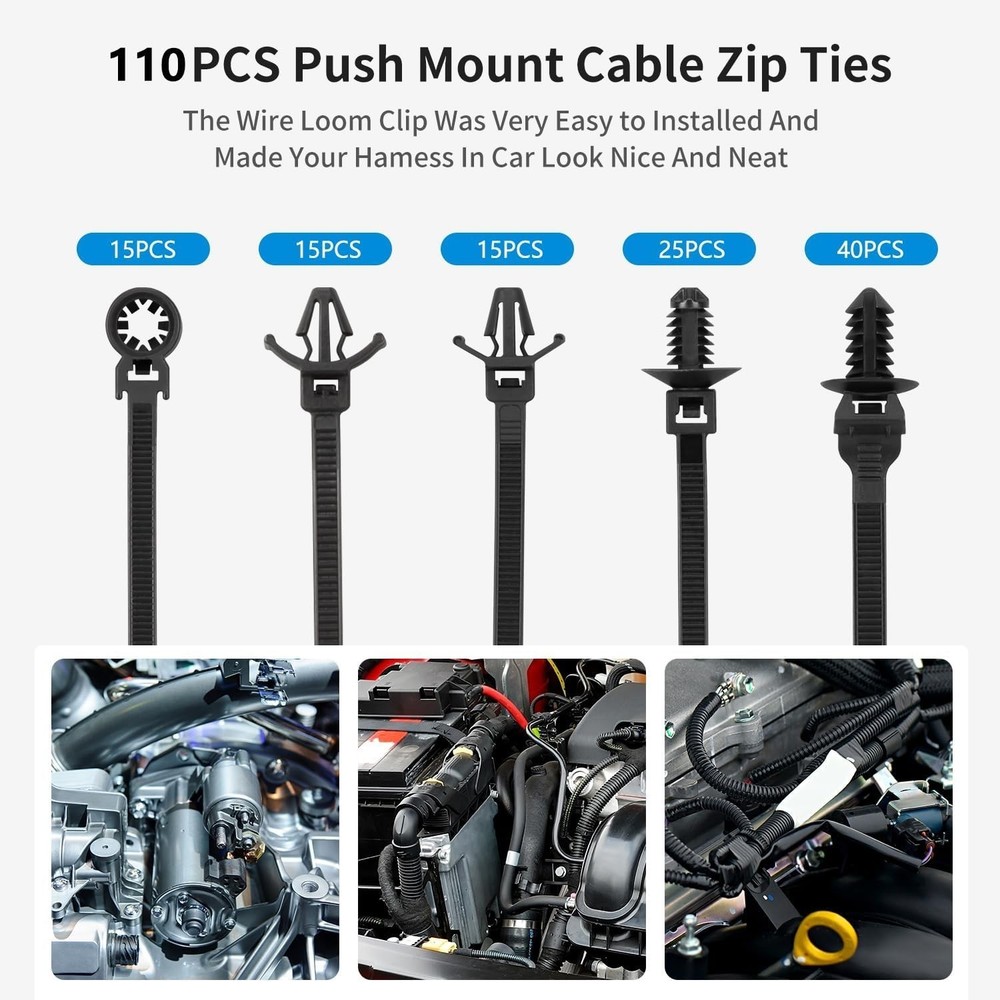 110PCS Push Mount Cable Zip Ties

The Wire Loom Clip Was Very Easy to Installed And Made Your Hamess In Car Look Nice And Neat

15PCS

15PCS

15PCS

25PCS

40PCS