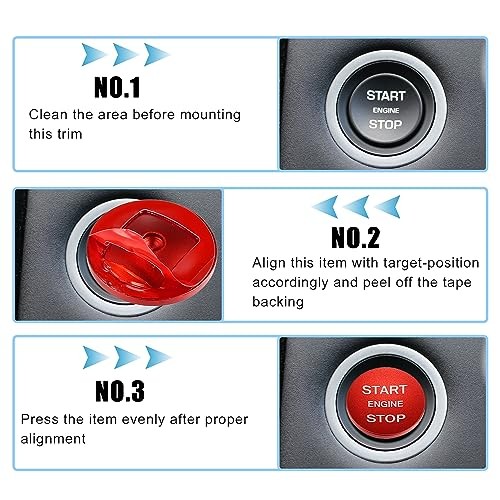 NO.1
Clean the area before mounting this trim

START
ENGINE
STOP

NO.2
Align this item with target-position accordingly and peel off the tape backing

NO.3
Press the item evenly after proper alignment

START
ENGINE
STOP