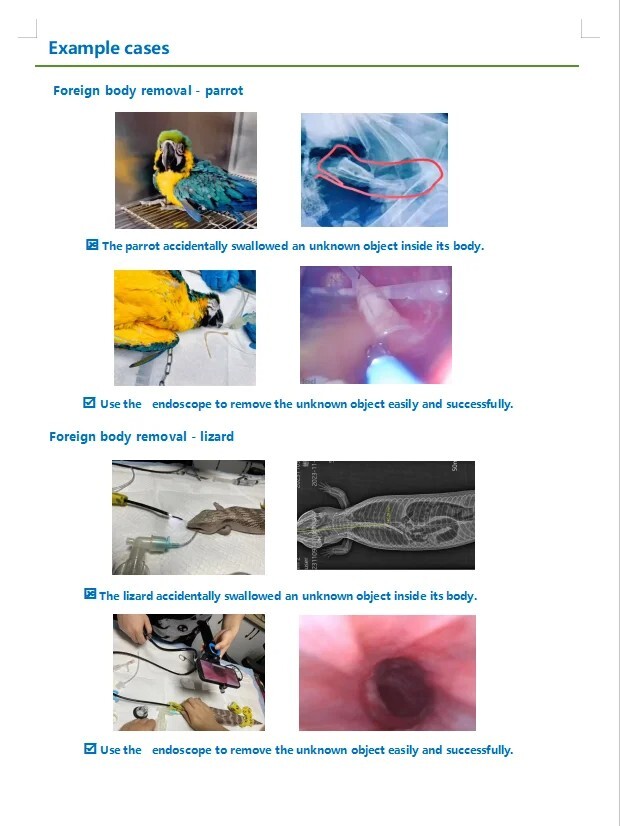 Example cases

Foreign body removal - parrot

☒ The parrot accidentally swallowed an unknown object inside its body.

☑ Use the endoscope to remove the unknown object easily and successfully.

Foreign body removal - lizard

☒ The lizard accidentally swallowed an unknown object inside its body.

☑ Use the endoscope to remove the unknown object easily and successfully.