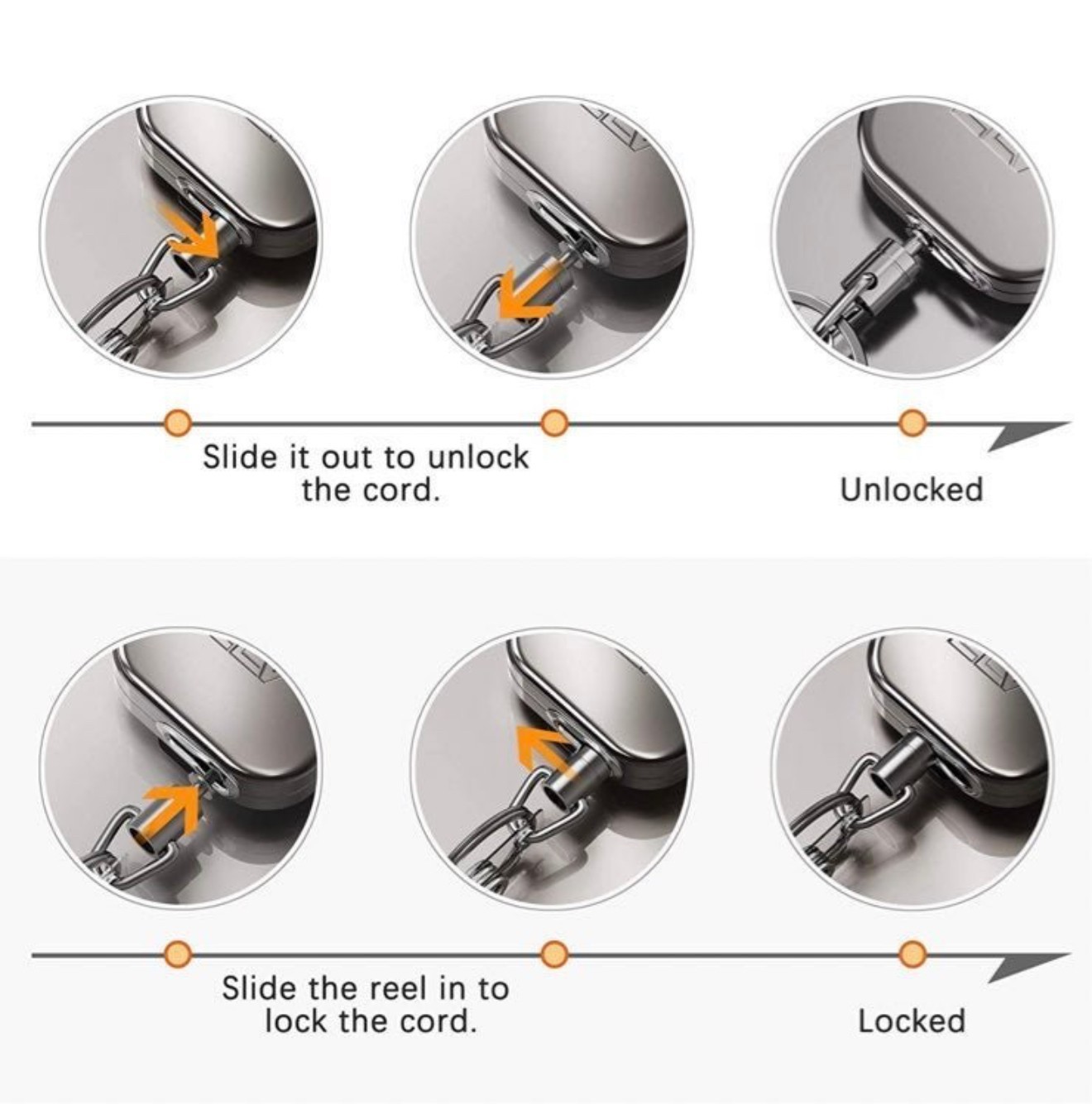 Slide it out to unlock the cord.

Unlocked

Slide the reel in to lock the cord.

Locked