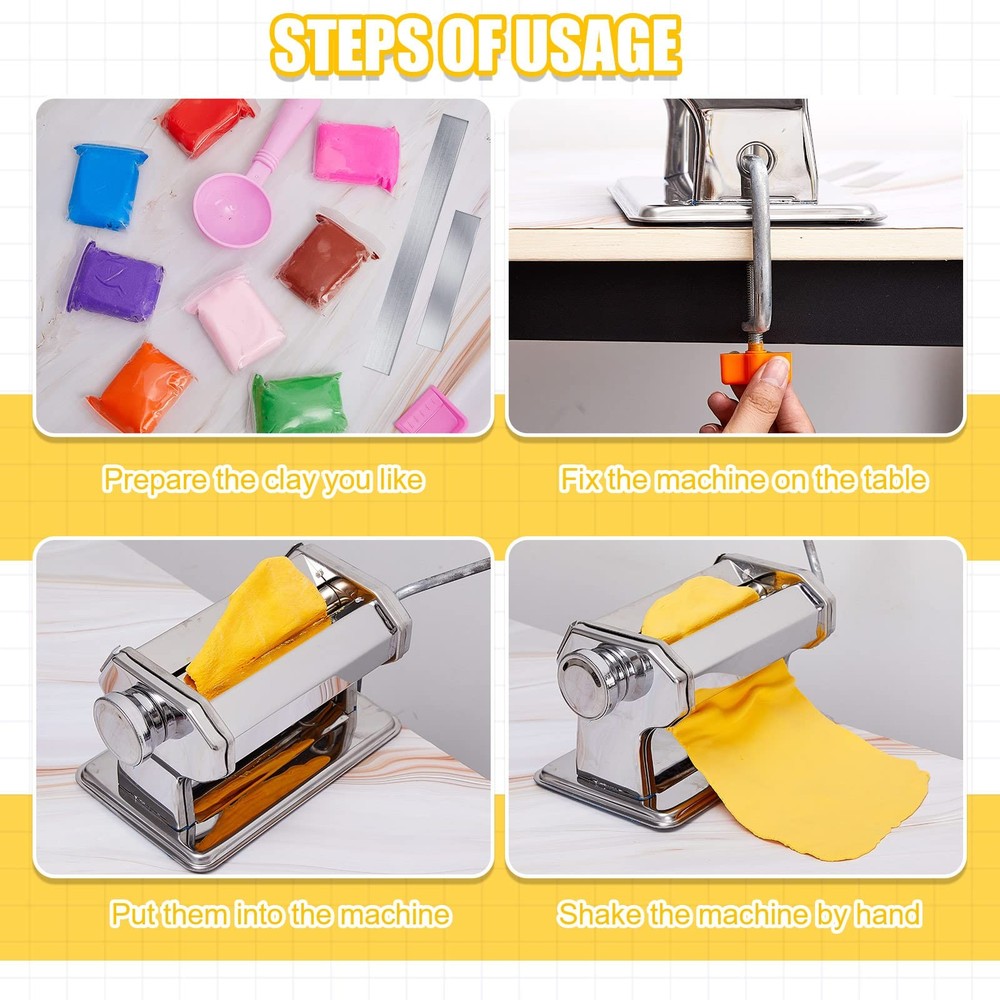 STEPS OF USAGE

Prepare the clay you like

Fix the machine on the table

Put them into the machine

Shake the machine by hand