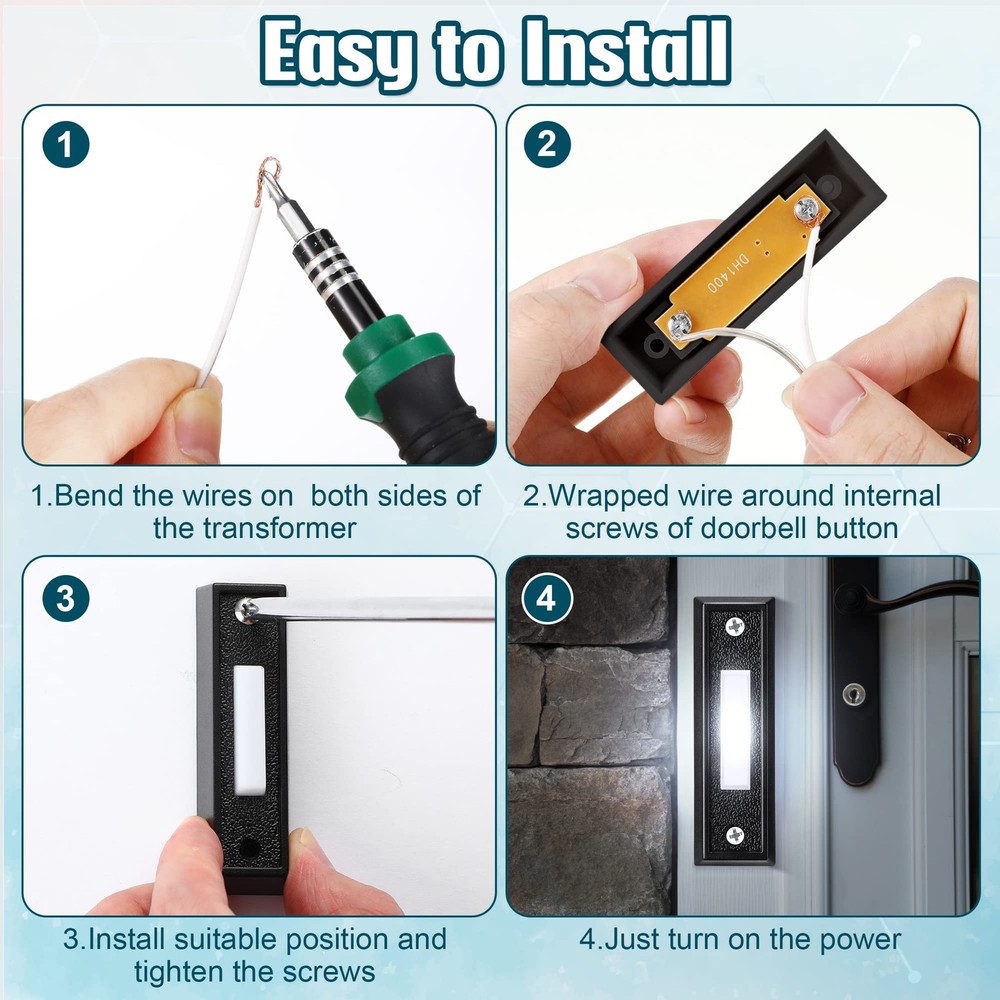 Easy to Install

1

1.Bend the wires on both sides of the transformer

2

DH1400

2.Wrapped wire around internal screws of doorbell button

3

3.Install suitable position and tighten the screws

4

4.Just turn on the power