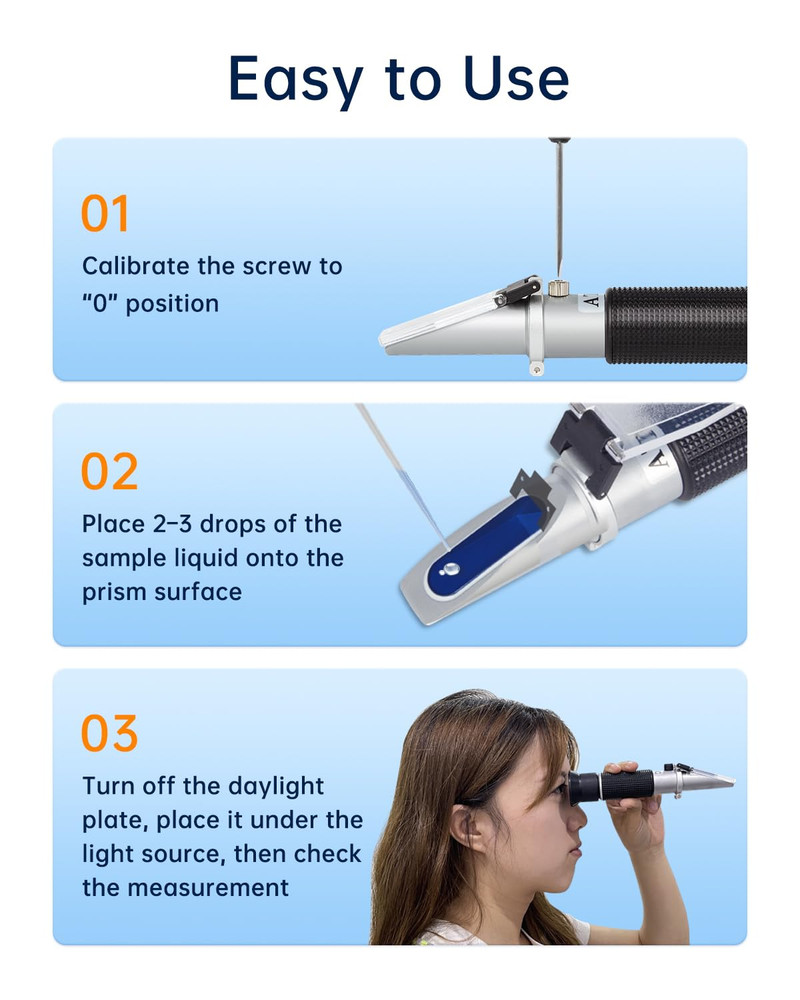 Easy to Use

01

Calibrate the screw to "0" position

02

Place 2–3 drops of the sample liquid onto the prism surface

03

Turn off the daylight plate, place it under the light source, then check the measurement