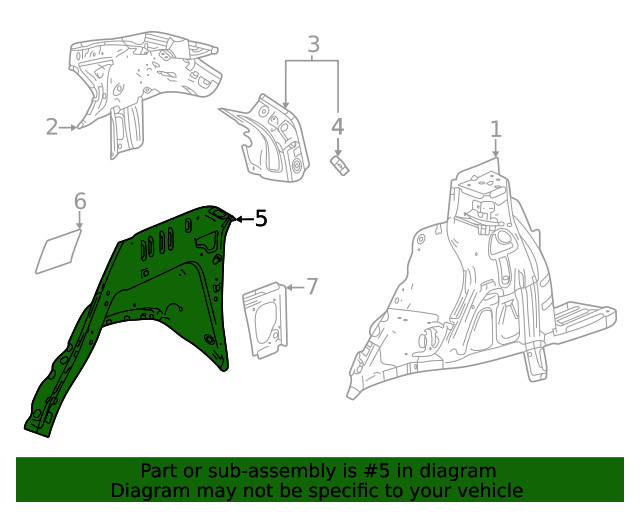 3
2
4
1
6
5
7
Part or sub-assembly is #5 in diagram
Diagram may not be specific to your vehicle