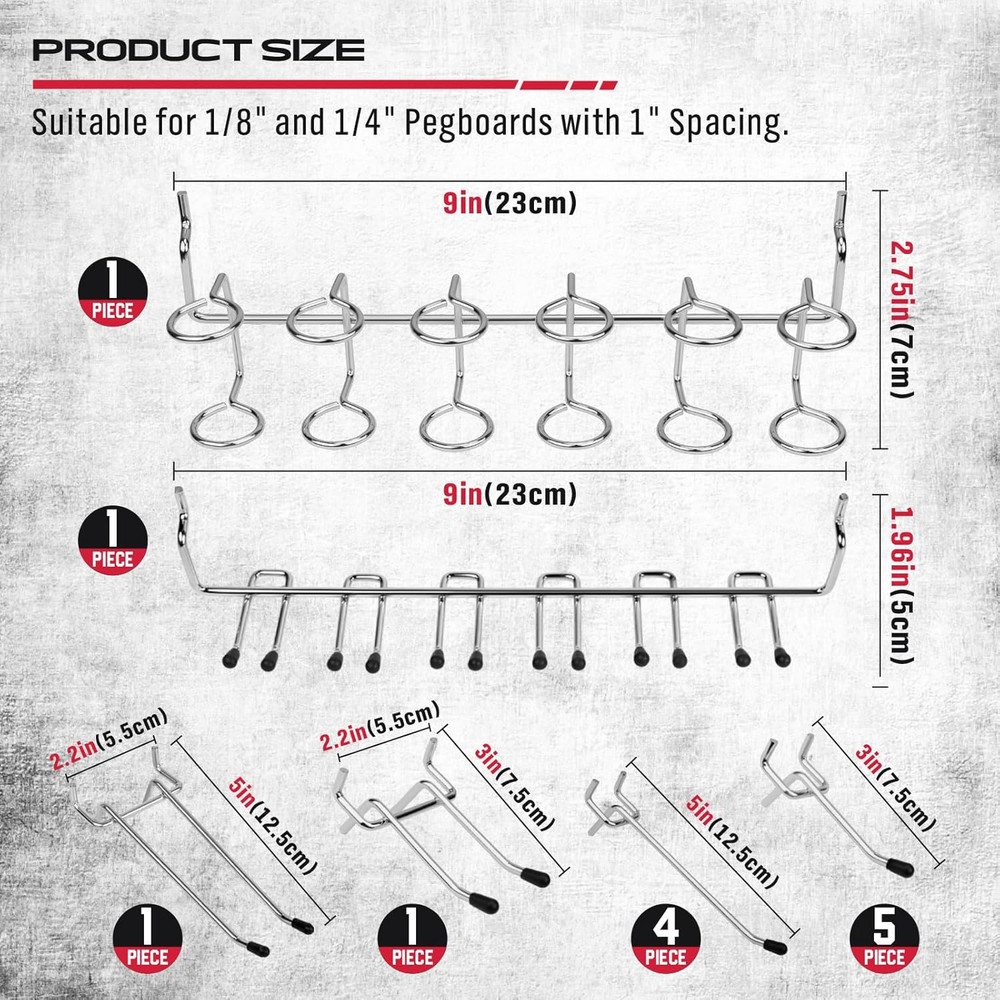 PRODUCT SIZE

Suitable for 1/8" and 1/4" Pegboards with 1" Spacing.

9in(23cm)

2.75in(7cm)

1 PIECE

9in(23cm)

1.96in(5cm)

1 PIECE

2.2in(5.5cm)

5in(12.5cm)

1 PIECE

2.2in(5.5cm)

3in(7.5cm)

1 PIECE

5in(12.5cm)

4 PIECE

3in(7.5cm)

5 PIECE