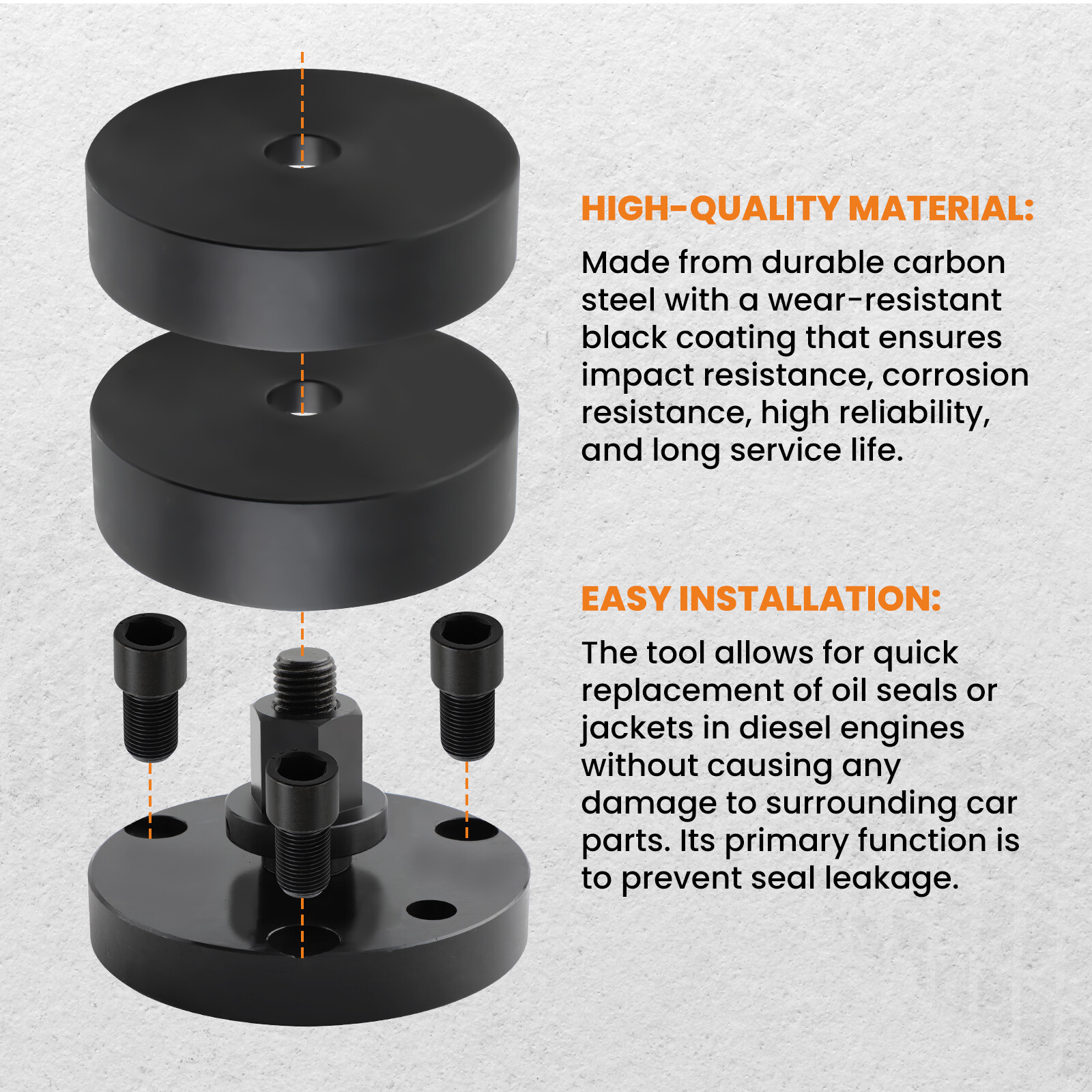 HIGH-QUALITY MATERIAL:

Made from durable carbon steel with a wear-resistant black coating that ensures impact resistance, corrosion resistance, high reliability, and long service life.

EASY INSTALLATION:

The tool allows for quick replacement of oil seals or jackets in diesel engines without causing any damage to surrounding car parts. Its primary function is to prevent seal leakage.