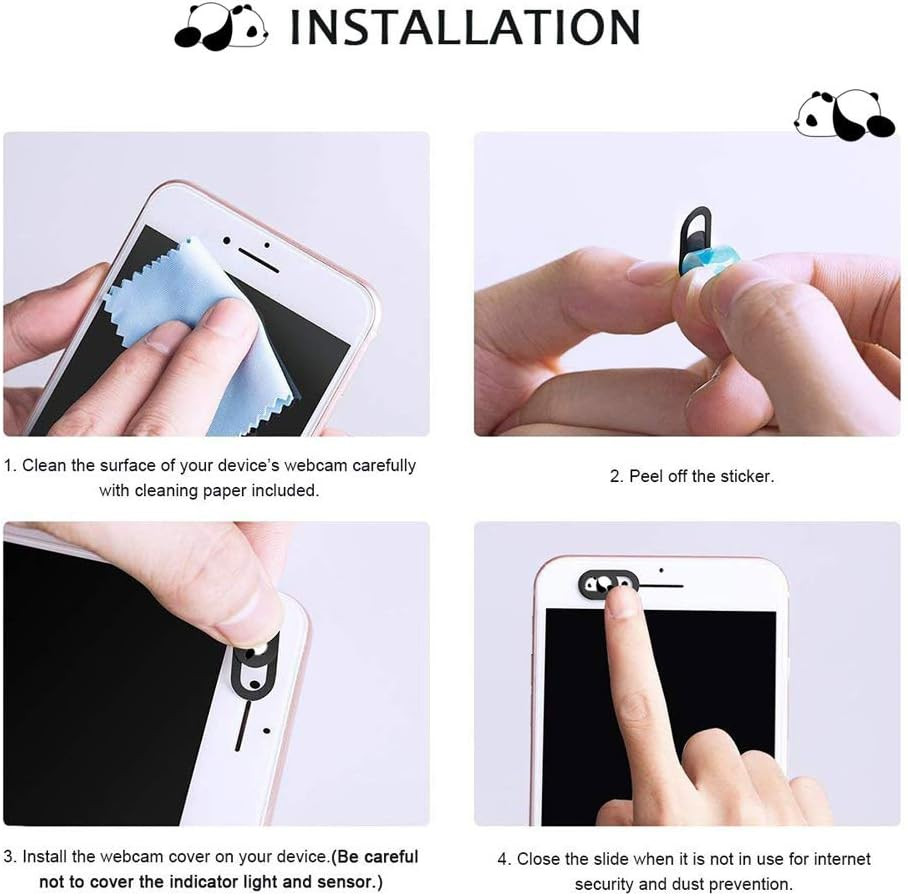 INSTALLATION

1. Clean the surface of your device's webcam carefully with cleaning paper included.

2. Peel off the sticker.

3. Install the webcam cover on your device.(Be careful not to cover the indicator light and sensor.)

4. Close the slide when it is not in use for internet security and dust prevention.