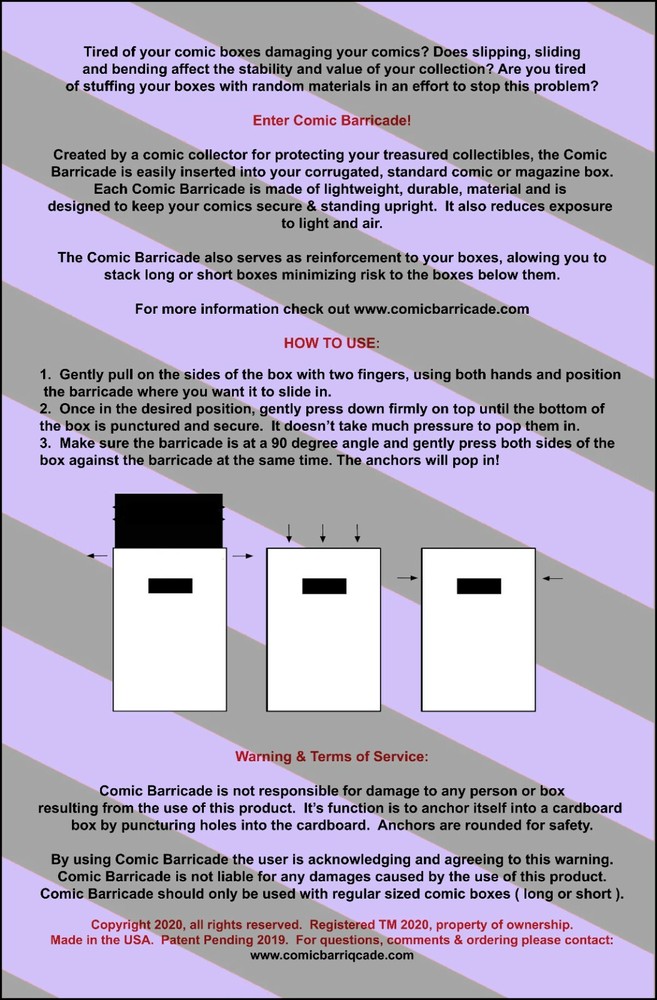 Tired of your comic boxes damaging your comics? Does slipping, sliding and bending affect the stability and value of your collection? Are you tired of stuffing your boxes with random materials in an effort to stop this problem?

Enter Comic Barricade!

Created by a comic collector for protecting your treasured collectibles, the Comic Barricade is easily inserted into your corrugated, standard comic or magazine box. Each Comic Barricade is made of lightweight, durable, material and is designed to keep your comics secure & standing upright. It also reduces exposure to light and air.

The Comic Barricade also serves as reinforcement to your boxes, alowing you to stack long or short boxes minimizing risk to the boxes below them.

For more information check out www.comicbarricade.com

HOW TO USE:

1. Gently pull on the sides of the box with two fingers, using both hands and position the barricade where you want it to slide in.
2. Once in the desired position, gently press down firmly on top until the bottom of the box is punctured and secure. It doesn't take much pressure to pop them in.
3. Make sure the barricade is at a 90 degree angle and gently press both sides of the box against the barricade at the same time. The anchors will pop in!

Warning & Terms of Service:

Comic Barricade is not responsible for damage to any person or box resulting from the use of this product. It's function is to anchor itself into a cardboard box by puncturing holes into the cardboard. Anchors are rounded for safety.

By using Comic Barricade the user is acknowledging and agreeing to this warning. Comic Barricade is not liable for any damages caused by the use of this product. Comic Barricade should only be used with regular sized comic boxes ( long or short ).

Copyright 2020, all rights reserved. Registered TM 2020, property of ownership. Made in the USA. Patent Pending 2019. For questions, comments & ordering please contact: www.comicbarriqcade.com