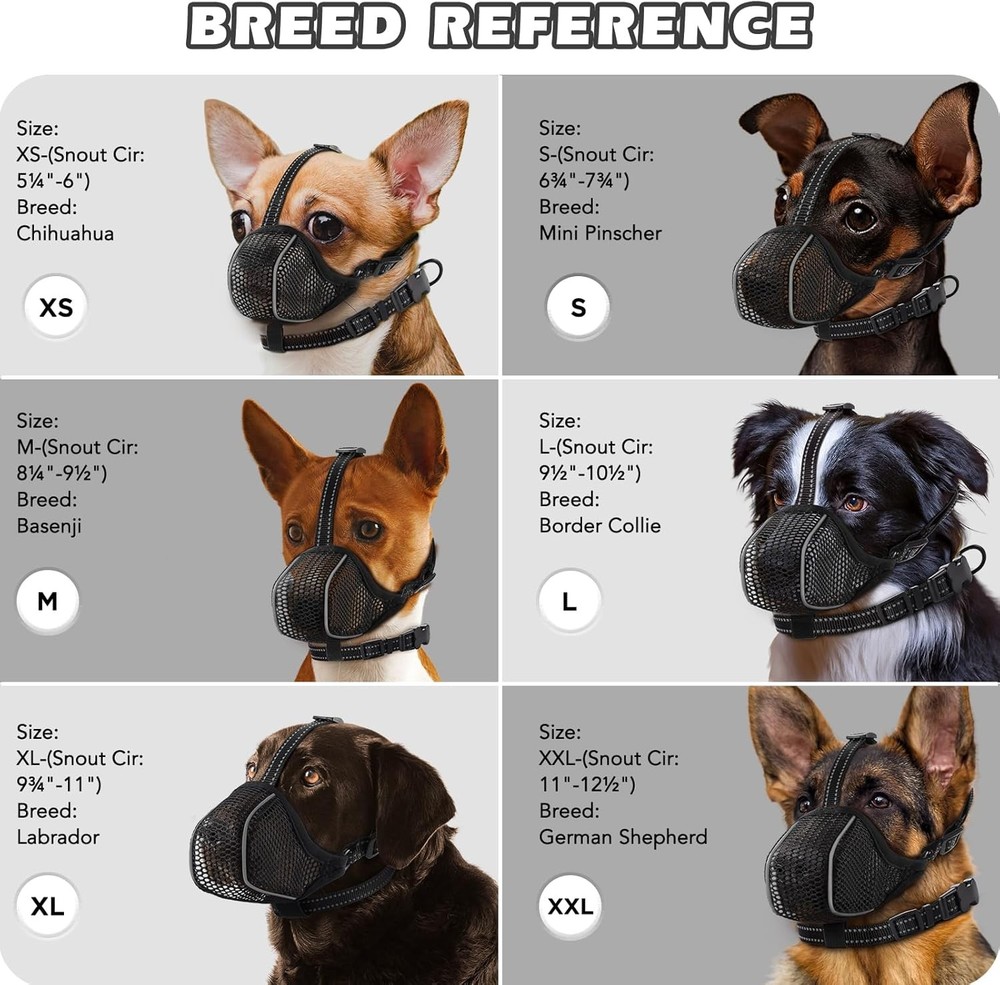 BREED REFERENCE

Size:
XS-(Snout Cir:
5¼"-6")
Breed:
Chihuahua

XS

Size:
S-(Snout Cir:
6¾"-7¾")
Breed:
Mini Pinscher

S

Size:
M-(Snout Cir:
8¼"-9½")
Breed:
Basenji

M

Size:
L-(Snout Cir:
9½"-10½")
Breed:
Border Collie

L

Size:
XL-(Snout Cir:
9¾"-11")
Breed:
Labrador

XL

Size:
XXL-(Snout Cir:
11"-12½")
Breed:
German Shepherd

XXL