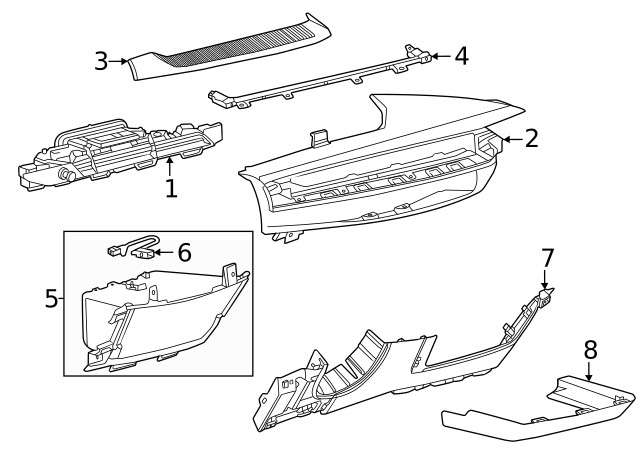 3
4
2
1
6
5
7
8