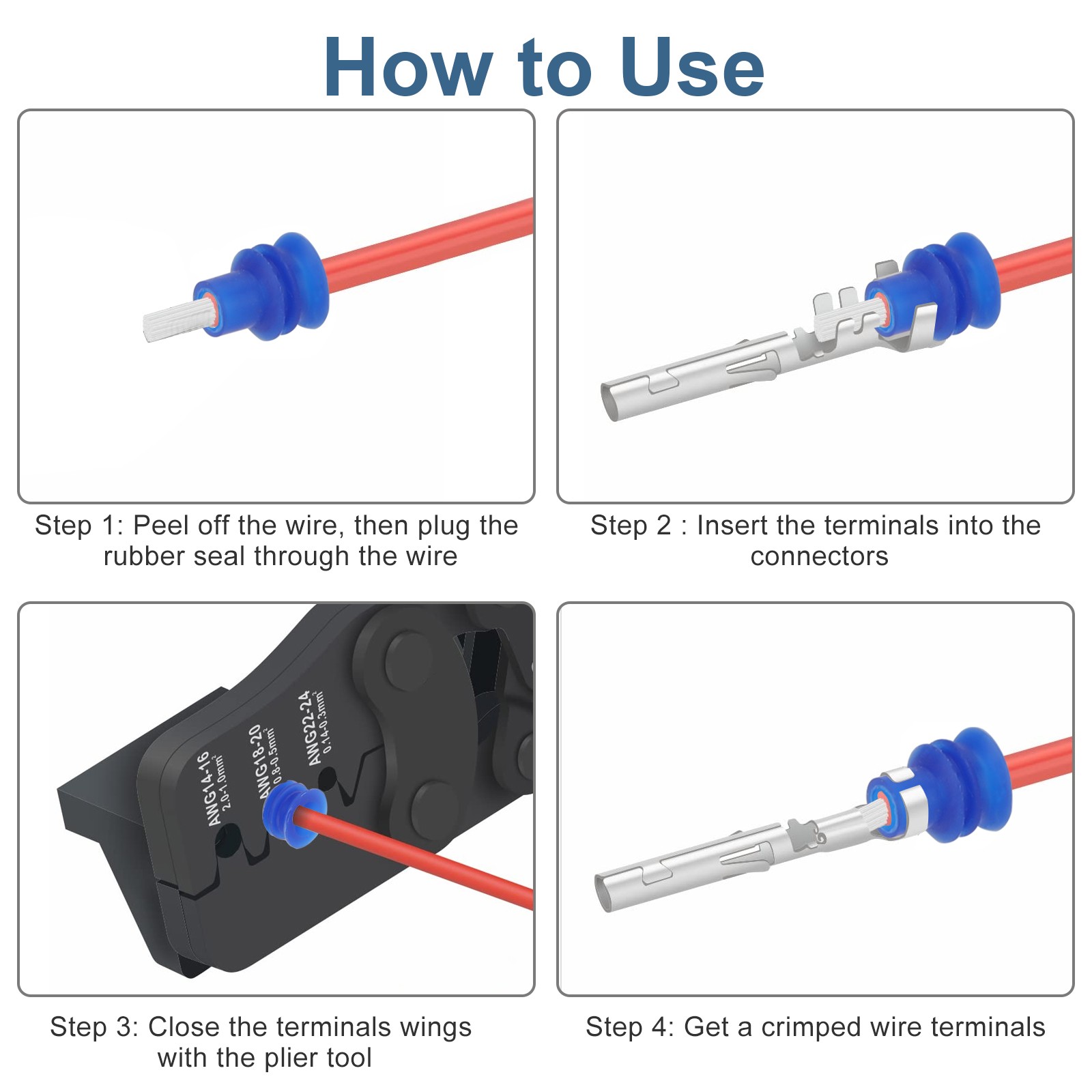 How to Use

Step 1: Peel off the wire, then plug the rubber seal through the wire

Step 2 : Insert the terminals into the connectors

AWG14-16
2.0-1.0mm$^2$
AWG18-20
0.8-0.5mm$^2$
AWG22-24
0.14-0.3mm$^2$

Step 3: Close the terminals wings with the plier tool

Step 4: Get a crimped wire terminals