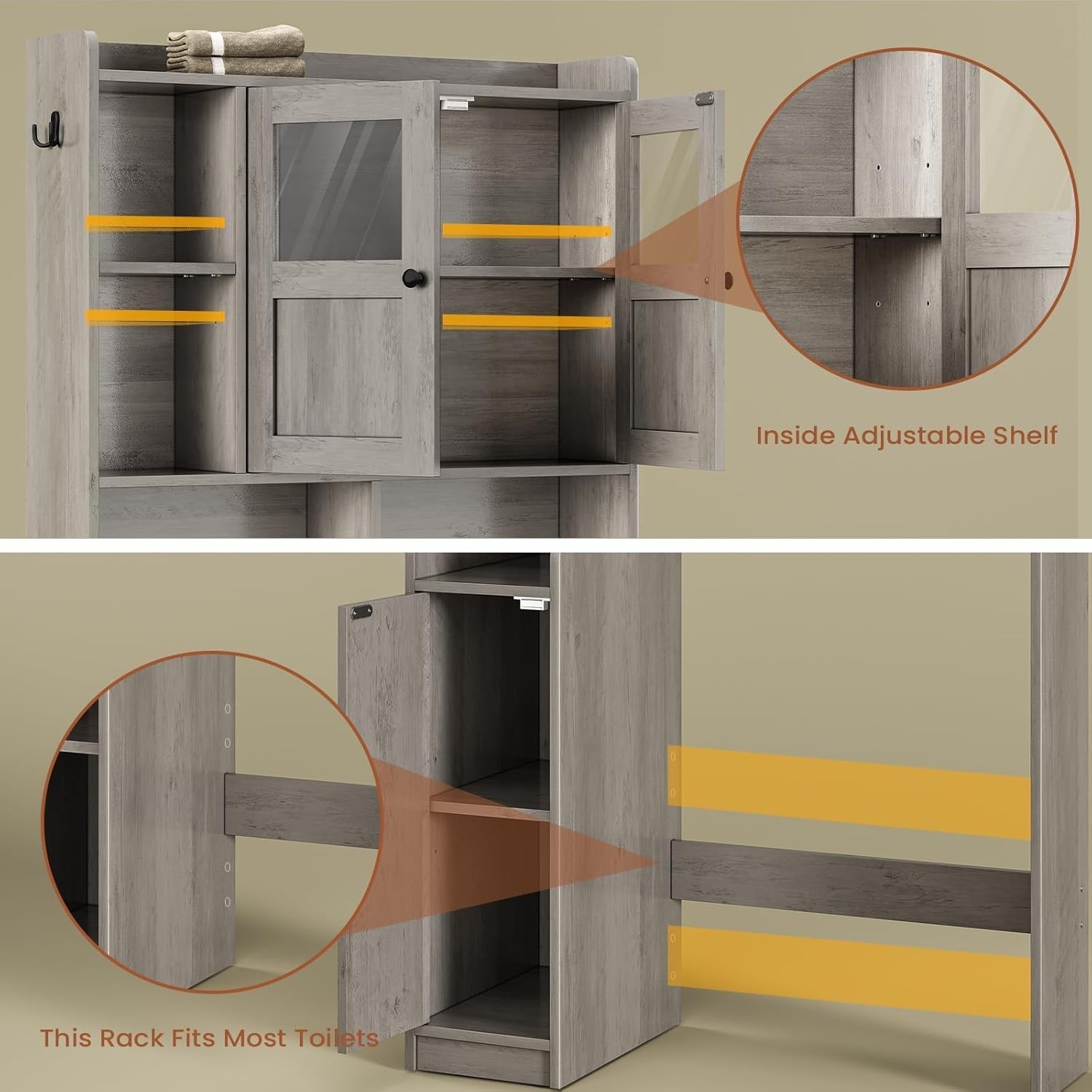 Inside Adjustable Shelf

This Rack Fits Most Toilets