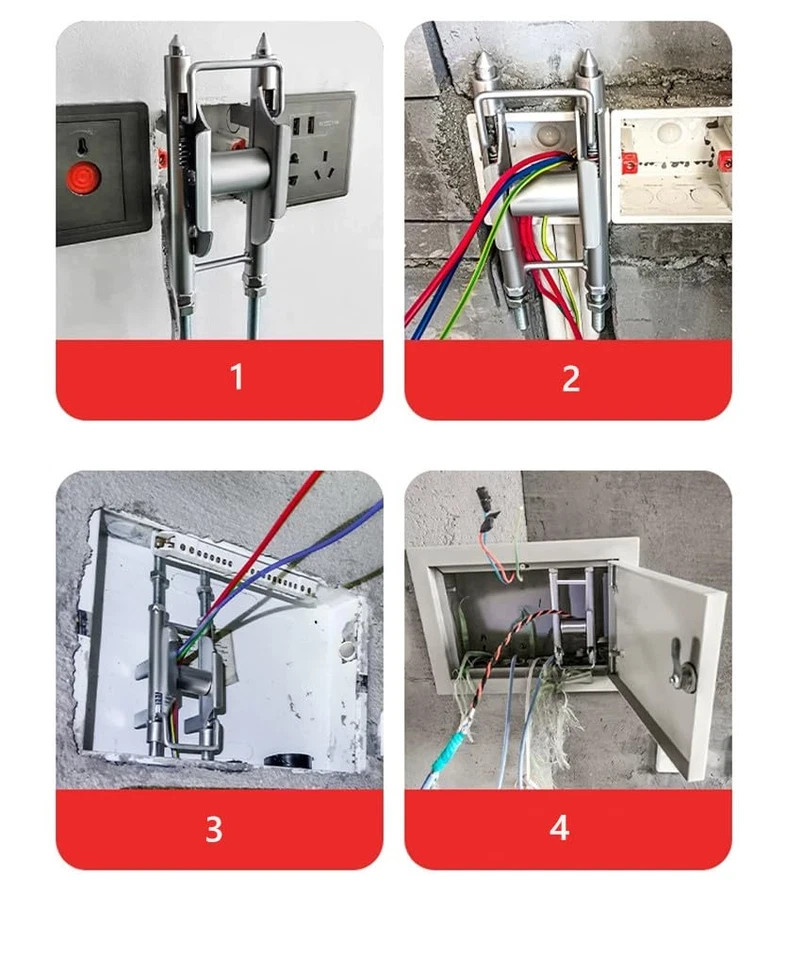 1

2

3

4