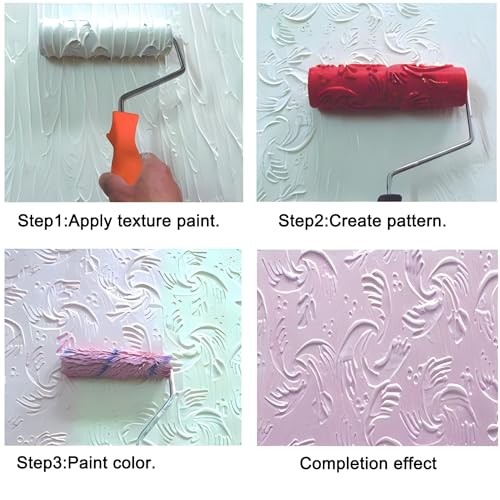 Step1:Apply texture paint.

Step2:Create pattern.

Step3:Paint color.

Completion effect