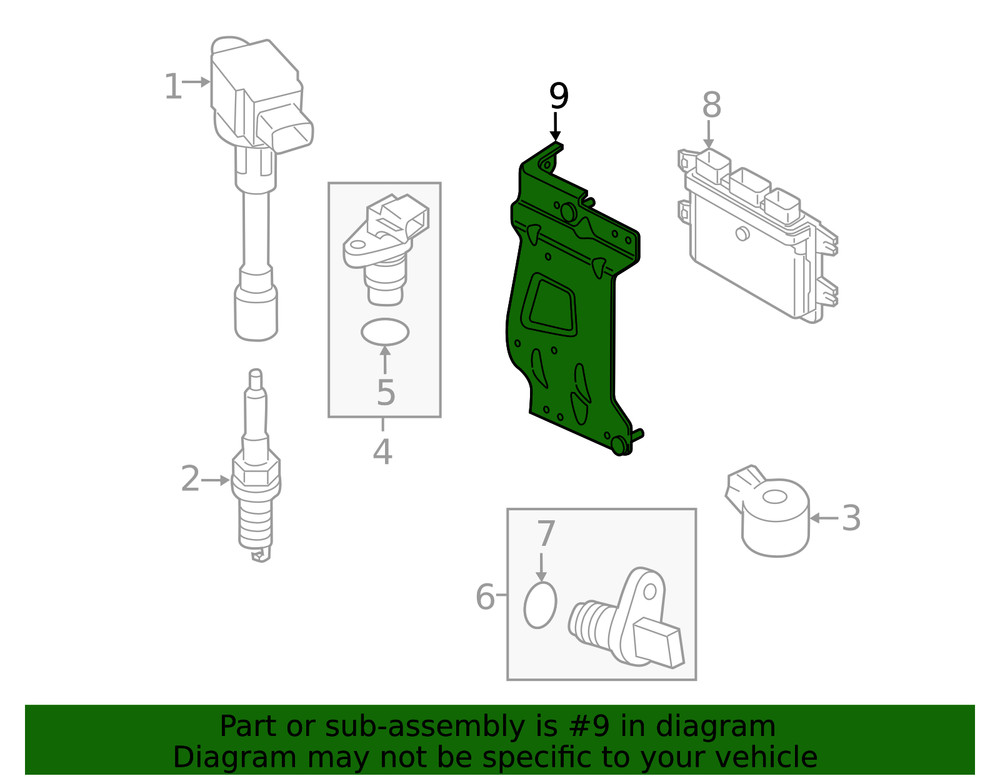 1
9
8
5
4
2
3
7
6

Part or sub-assembly is #9 in diagram
Diagram may not be specific to your vehicle