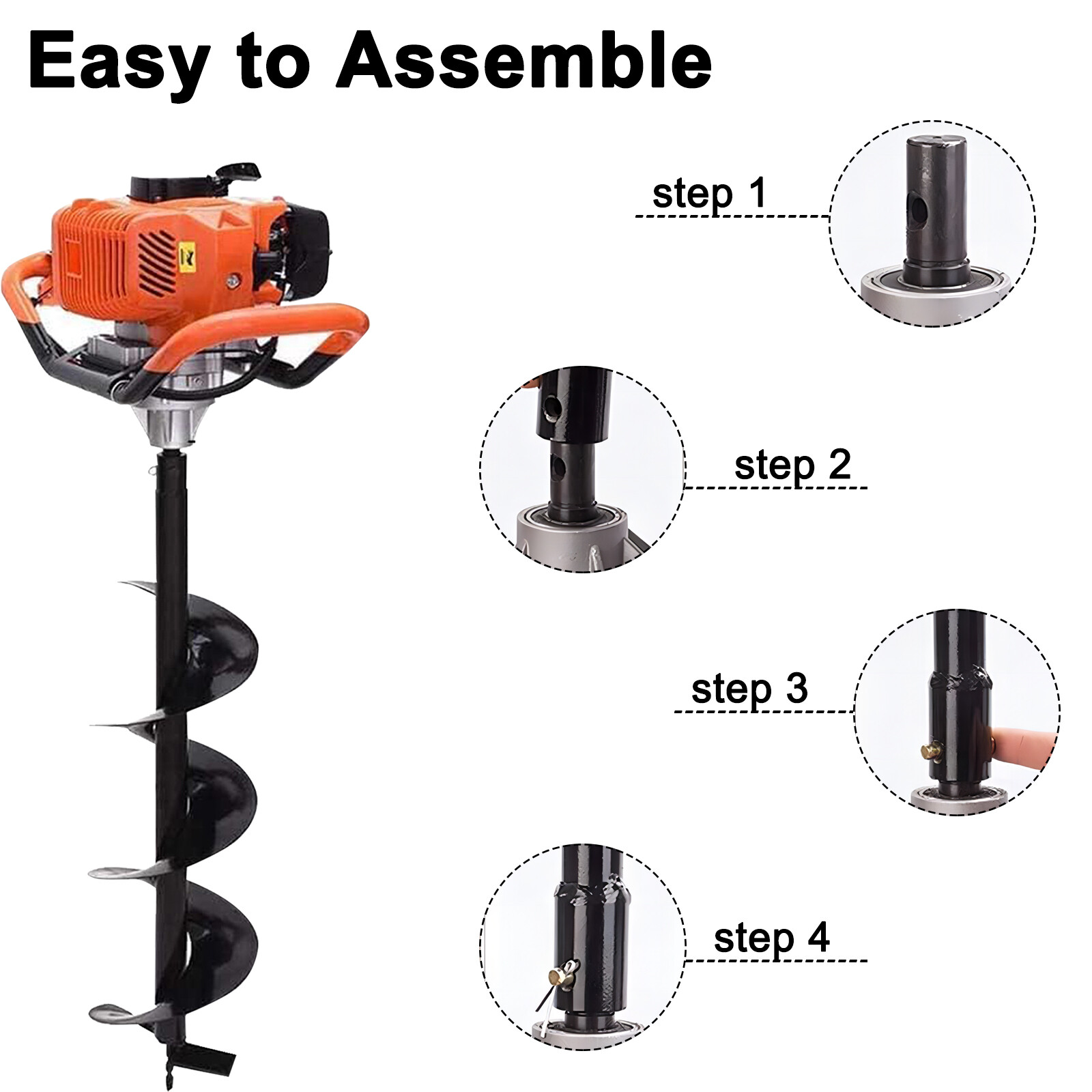 Easy to Assemble

step 1

step 2

step 3

step 4