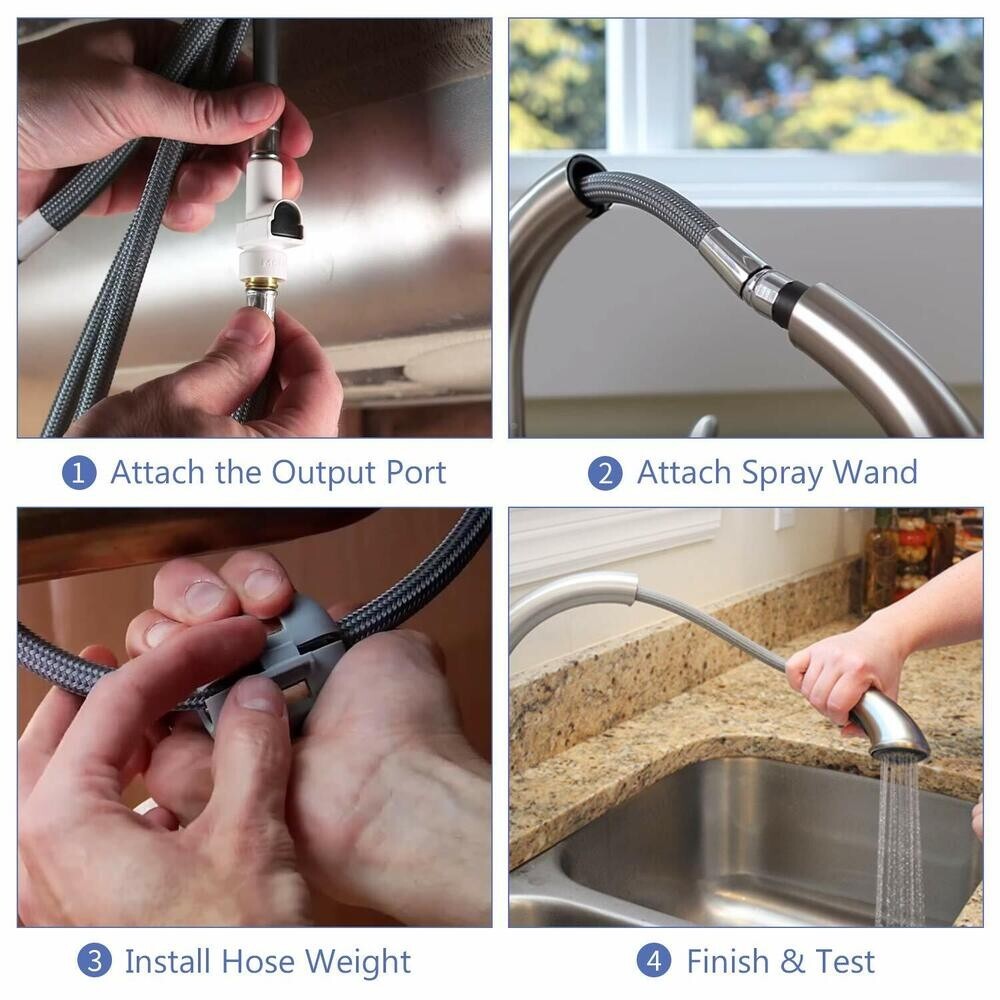 1 Attach the Output Port

2 Attach Spray Wand

3 Install Hose Weight

4 Finish & Test