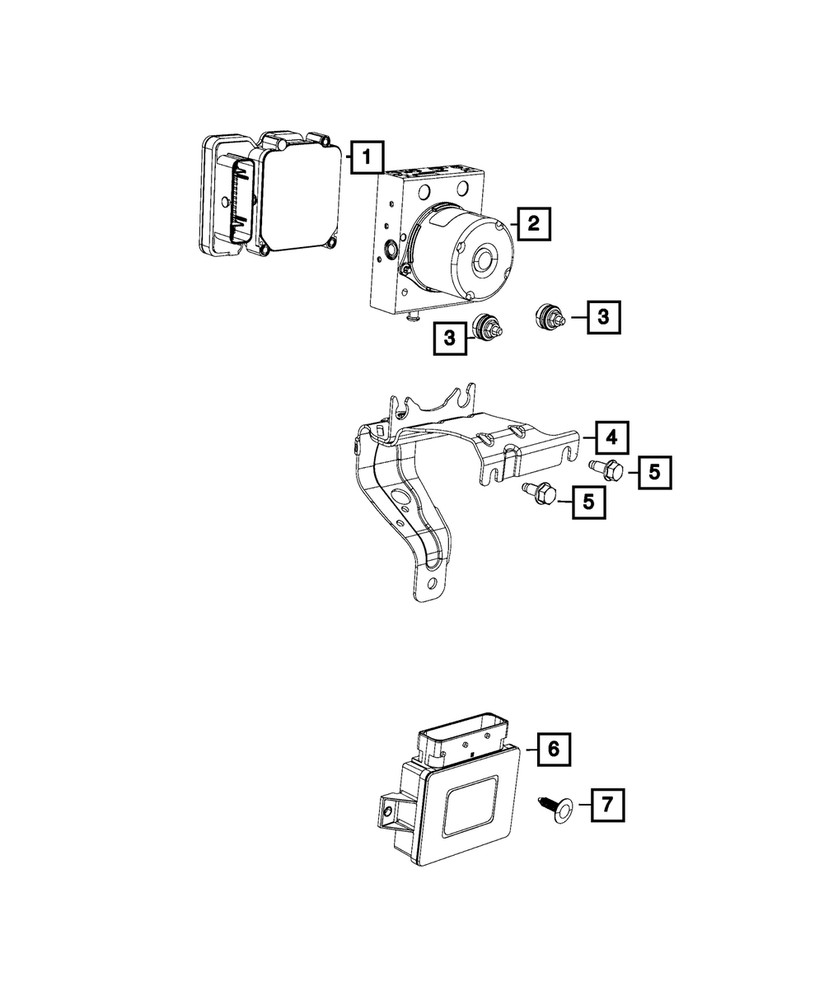 1
2
3
3
4
5
5
6
7