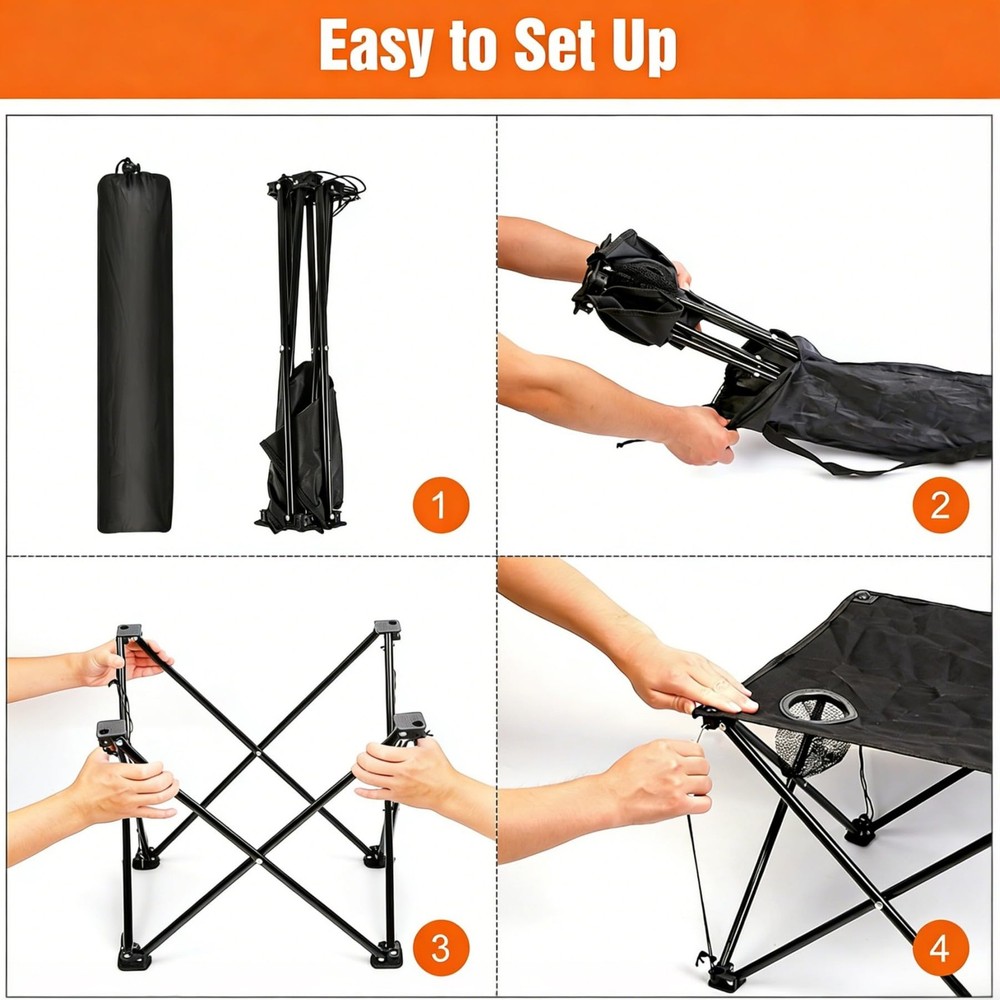 Easy to Set Up

1

2

3

4