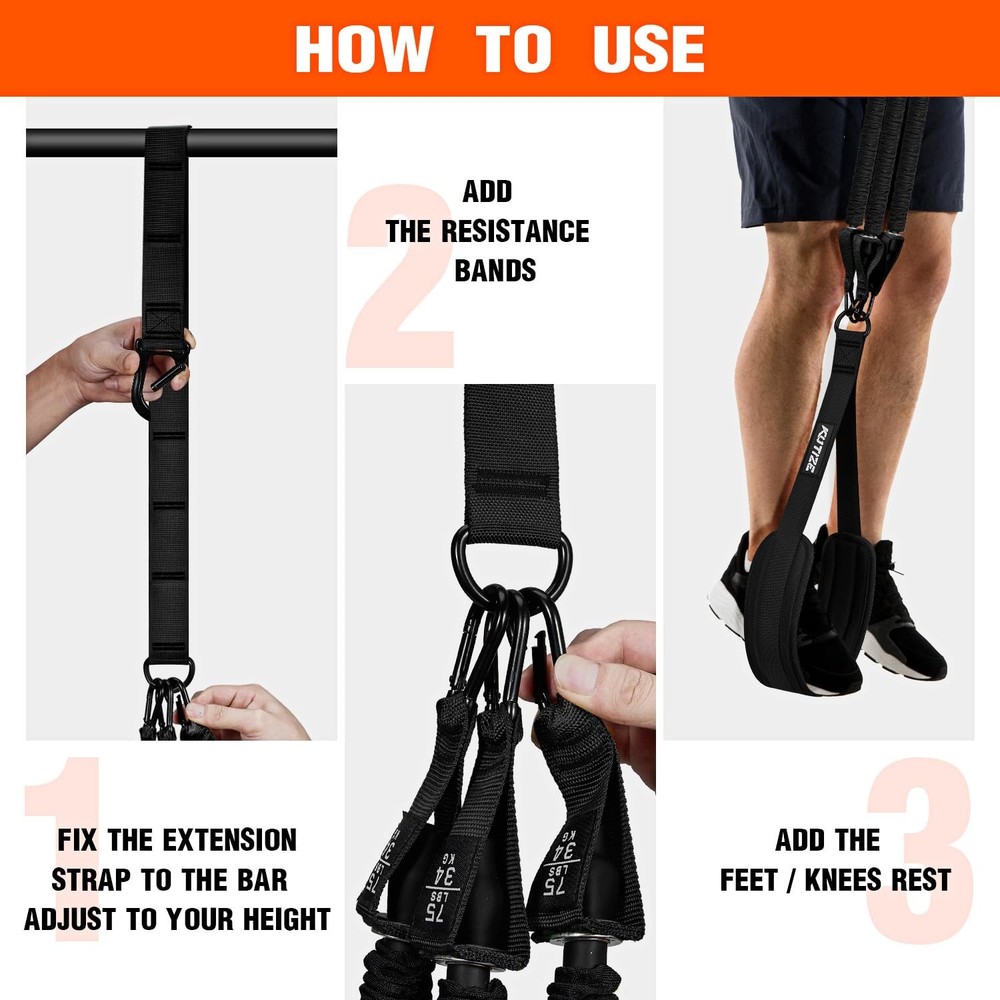 HOW TO USE

2
ADD
THE RESISTANCE
BANDS

RUTIZE

75 LBS
34 KG

75 LBS
34 KG

1
FIX THE EXTENSION
STRAP TO THE BAR
ADJUST TO YOUR HEIGHT

3
ADD THE
FEET / KNEES REST