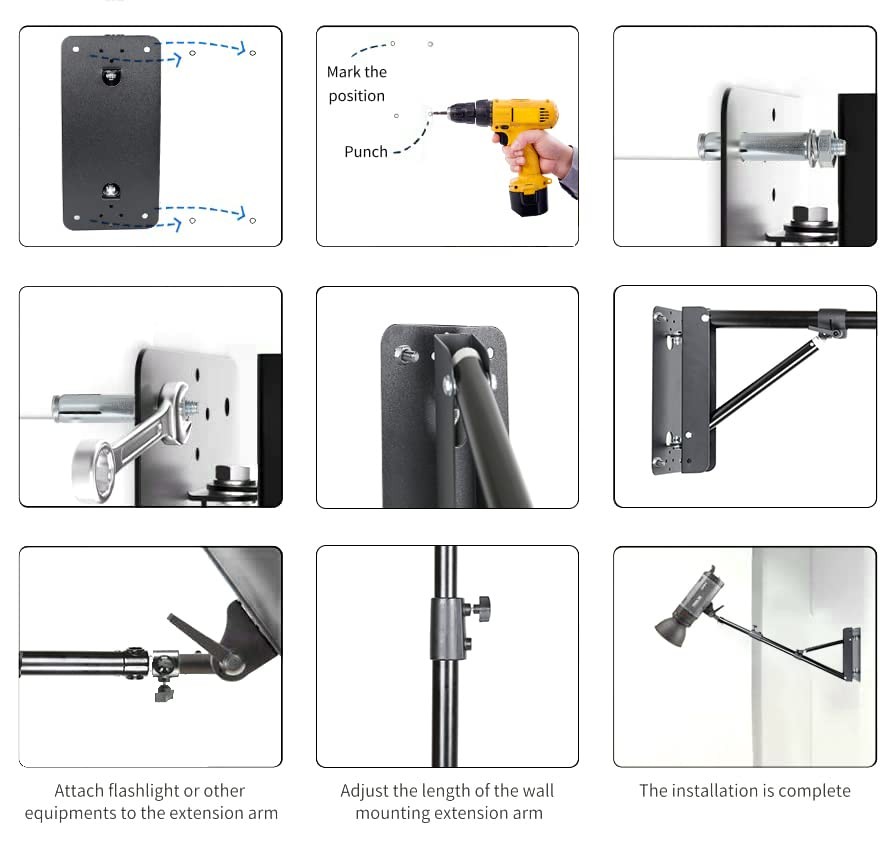 Mark the position

Punch

Attach flashlight or other equipments to the extension arm

Adjust the length of the wall mounting extension arm

The installation is complete