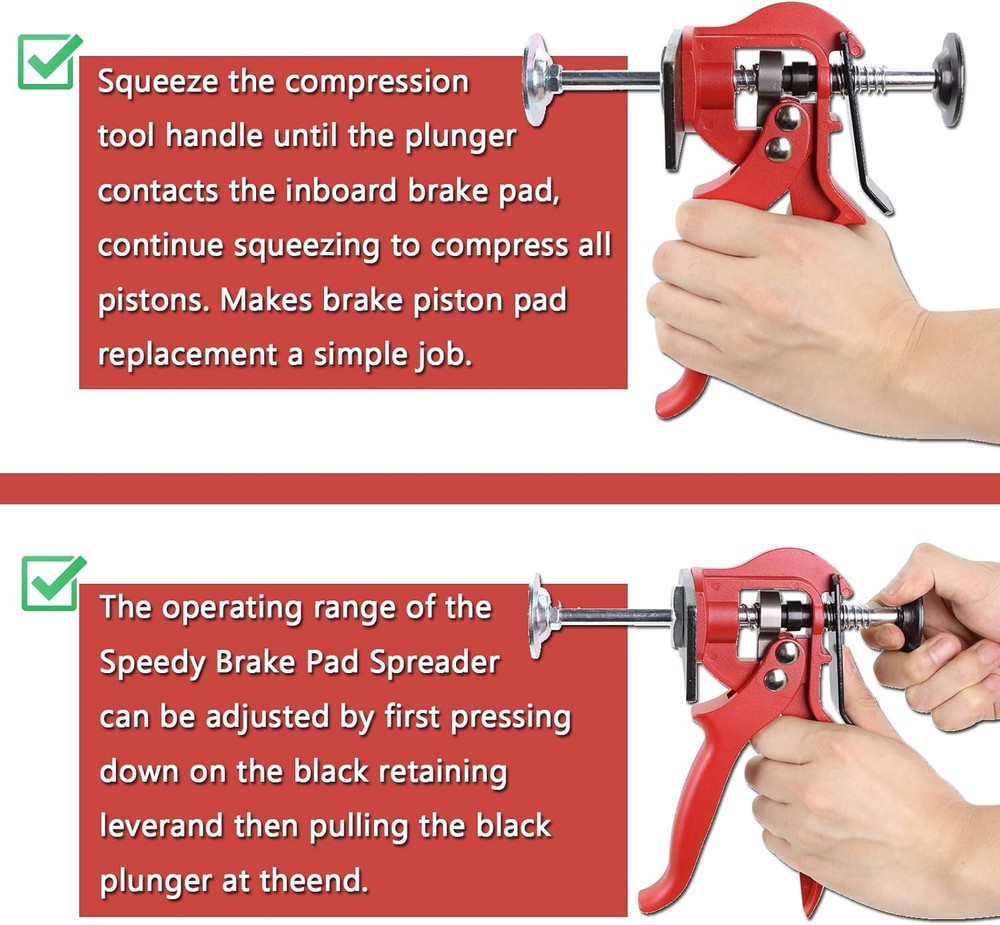 Squeeze the compression tool handle until the plunger contacts the inboard brake pad, continue squeezing to compress all pistons. Makes brake piston pad replacement a simple job.

The operating range of the Speedy Brake Pad Spreader can be adjusted by first pressing down on the black retaining leverand then pulling the black plunger at theend.