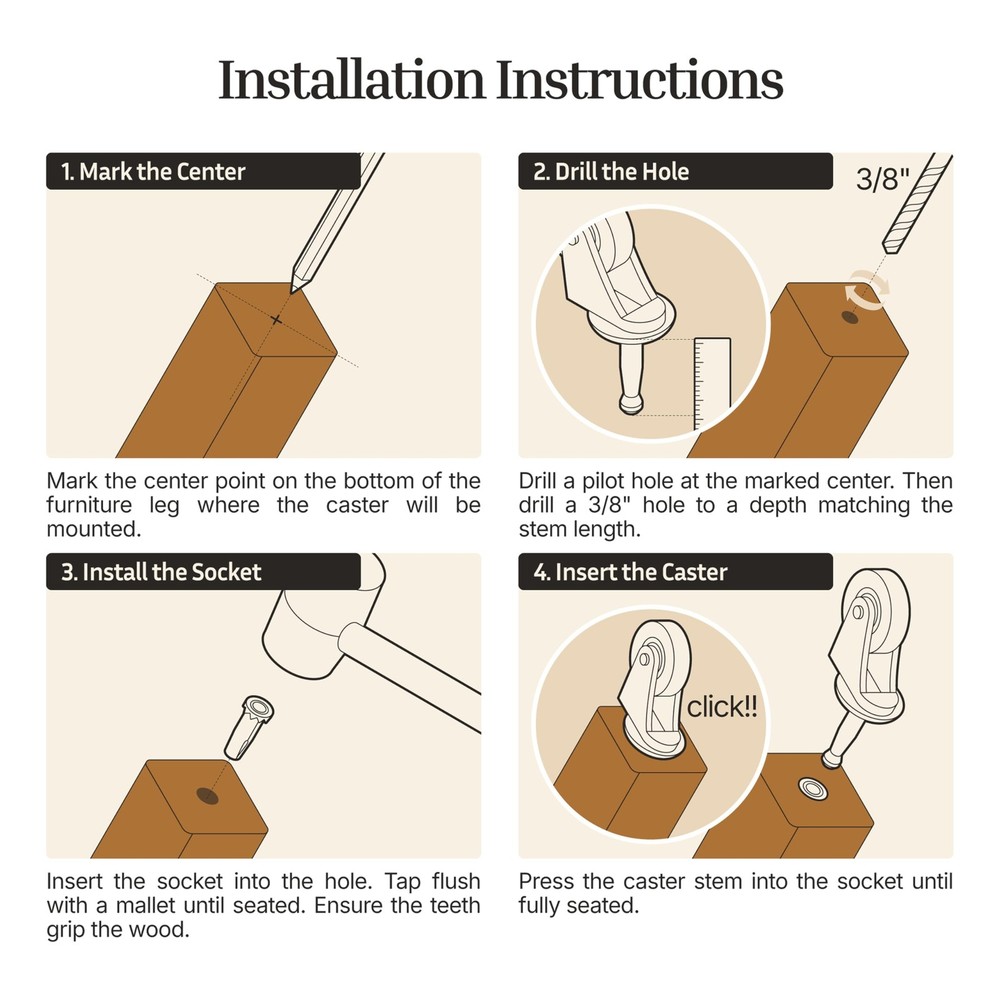 Installation Instructions

1. Mark the Center

Mark the center point on the bottom of the furniture leg where the caster will be mounted.

2. Drill the Hole

3/8"

Drill a pilot hole at the marked center. Then drill a 3/8" hole to a depth matching the stem length.

3. Install the Socket

Insert the socket into the hole. Tap flush with a mallet until seated. Ensure the teeth grip the wood.

4. Insert the Caster

click!!

Press the caster stem into the socket until fully seated.