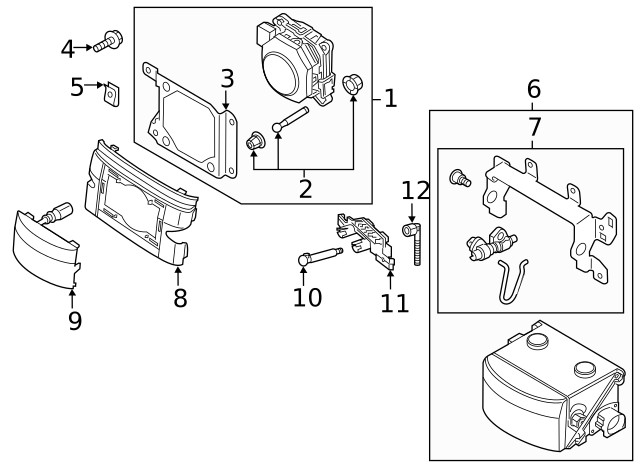 4
5
3
1
2
6
7
12
8
9
10
11