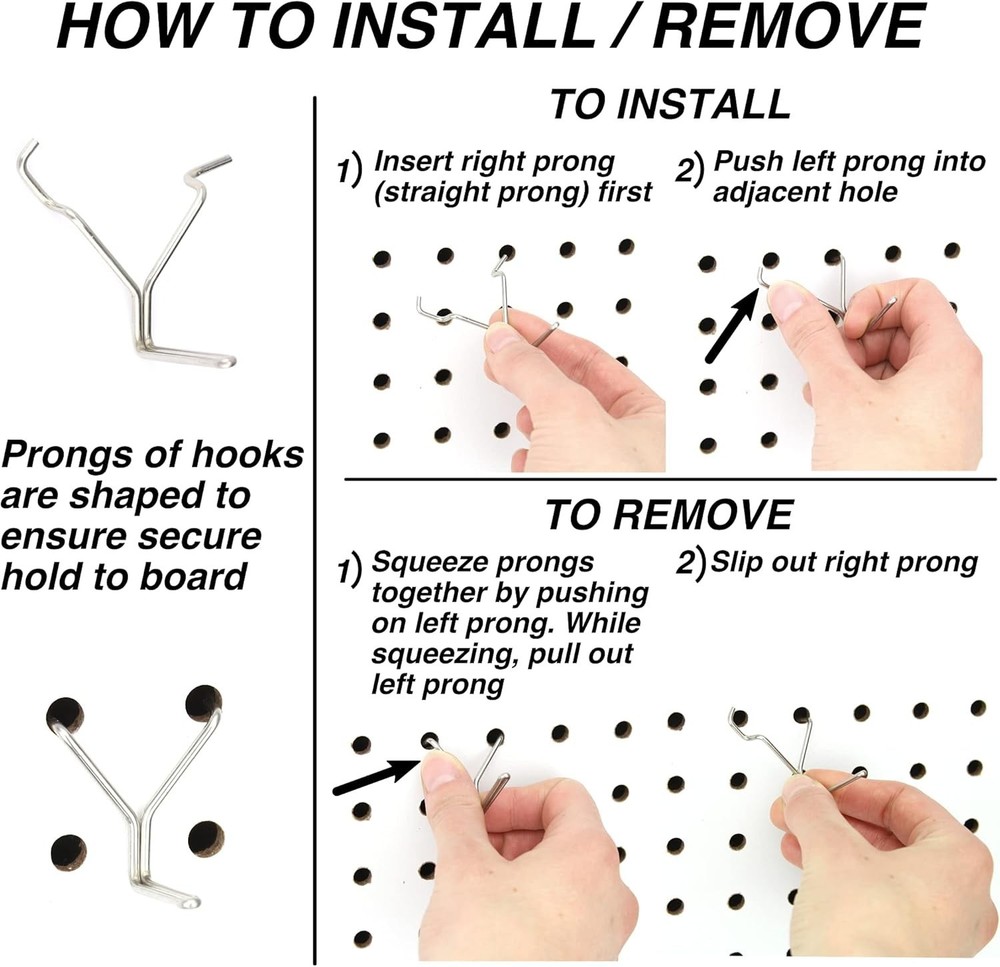 HOW TO INSTALL / REMOVE

Prongs of hooks are shaped to ensure secure hold to board

TO INSTALL

1) Insert right prong (straight prong) first

2) Push left prong into adjacent hole

TO REMOVE

1) Squeeze prongs together by pushing on left prong. While squeezing, pull out left prong

2) Slip out right prong