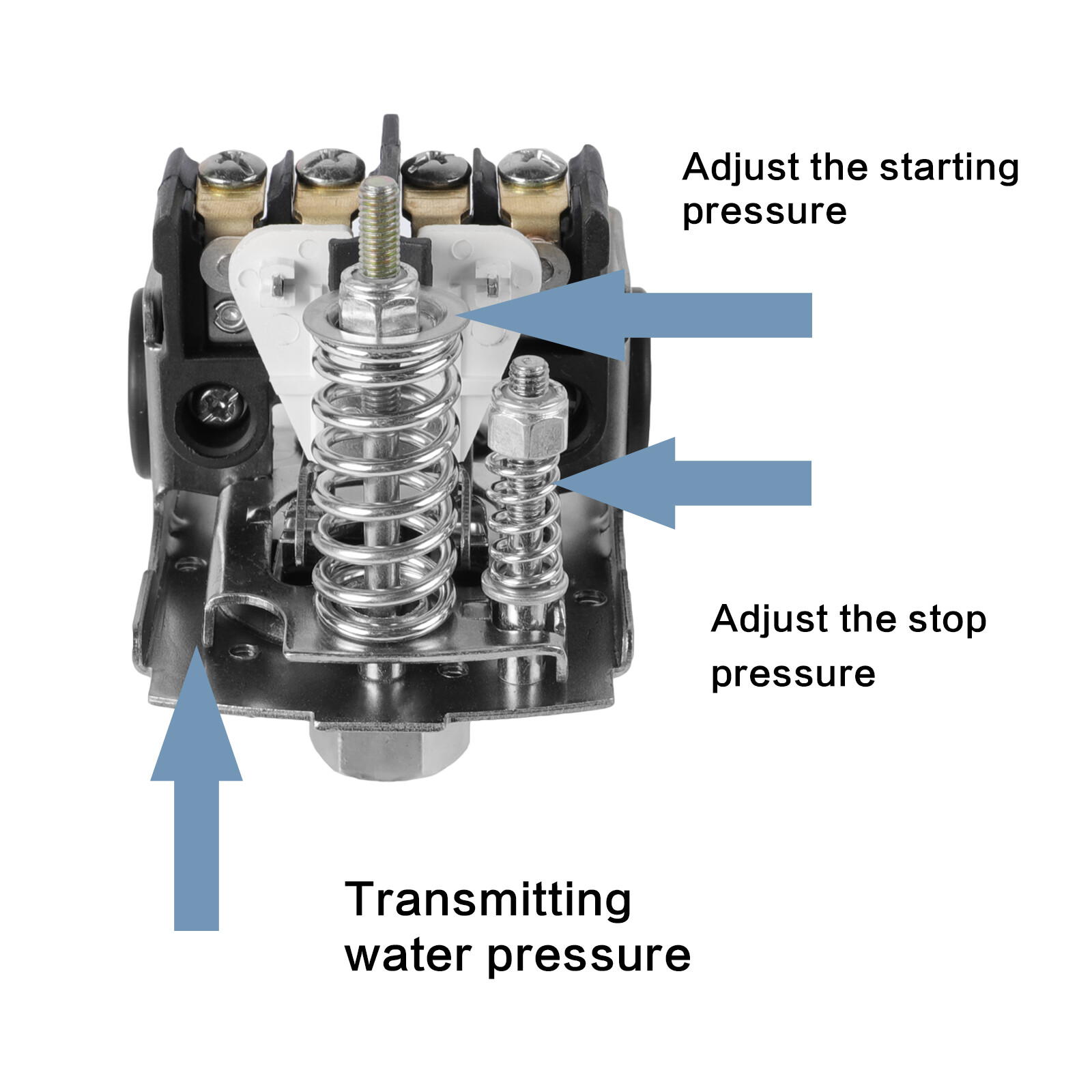 Adjust the starting pressure

Adjust the stop pressure

Transmitting water pressure