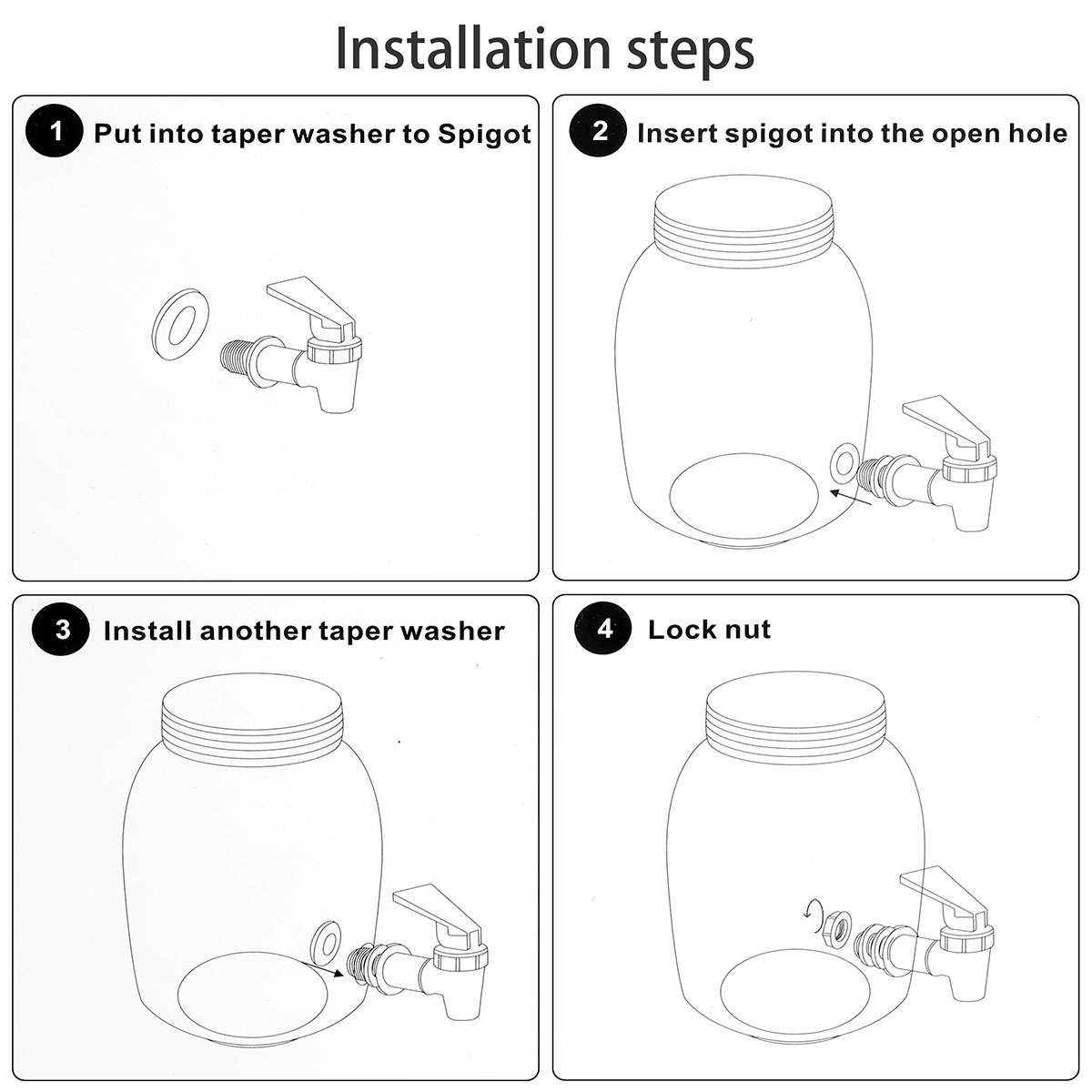 Installation steps

1 Put into taper washer to Spigot

2 Insert spigot into the open hole

3 Install another taper washer

4 Lock nut