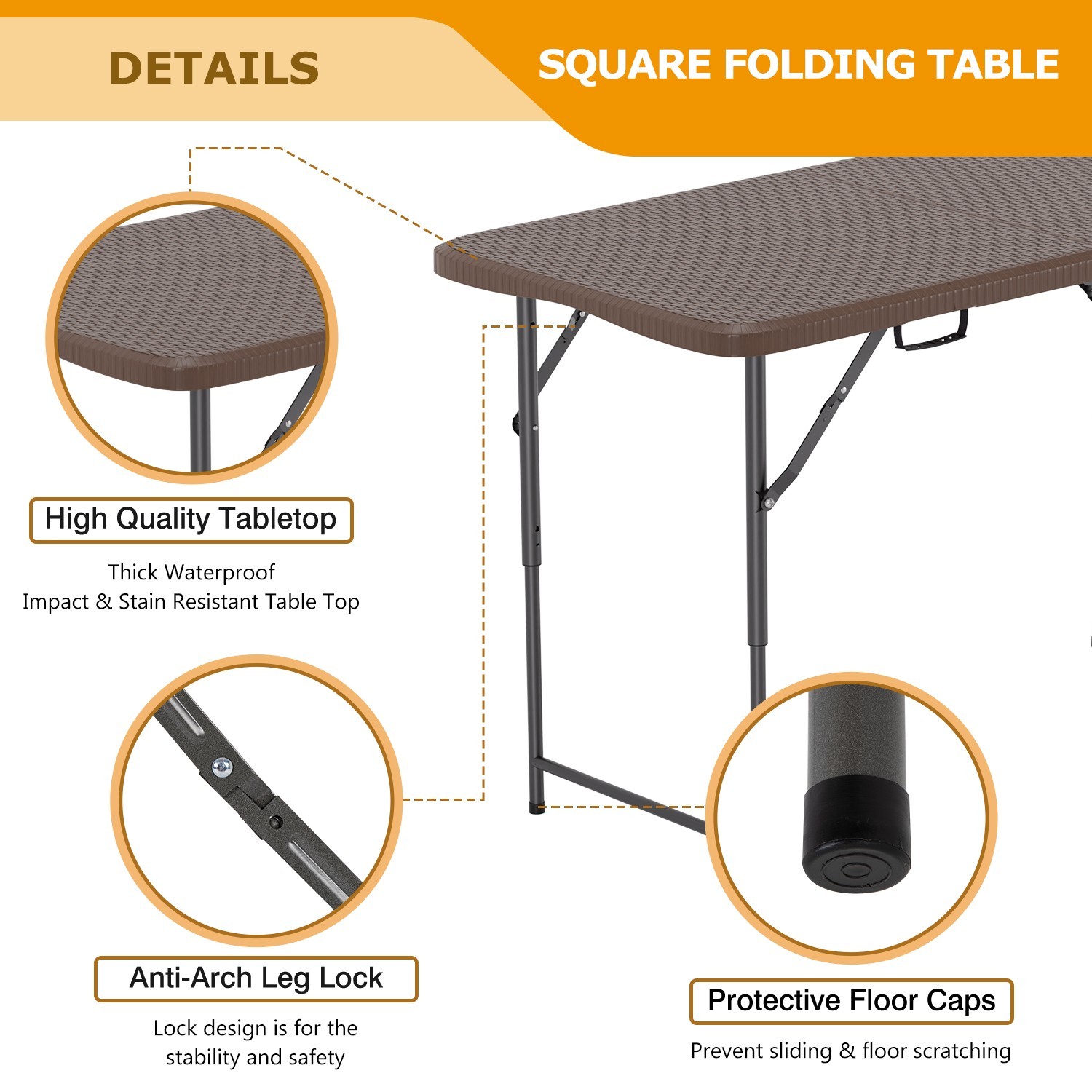 DETAILS

SQUARE FOLDING TABLE

High Quality Tabletop

Thick Waterproof
Impact & Stain Resistant Table Top

Anti-Arch Leg Lock

Lock design is for the stability and safety

Protective Floor Caps

Prevent sliding & floor scratching