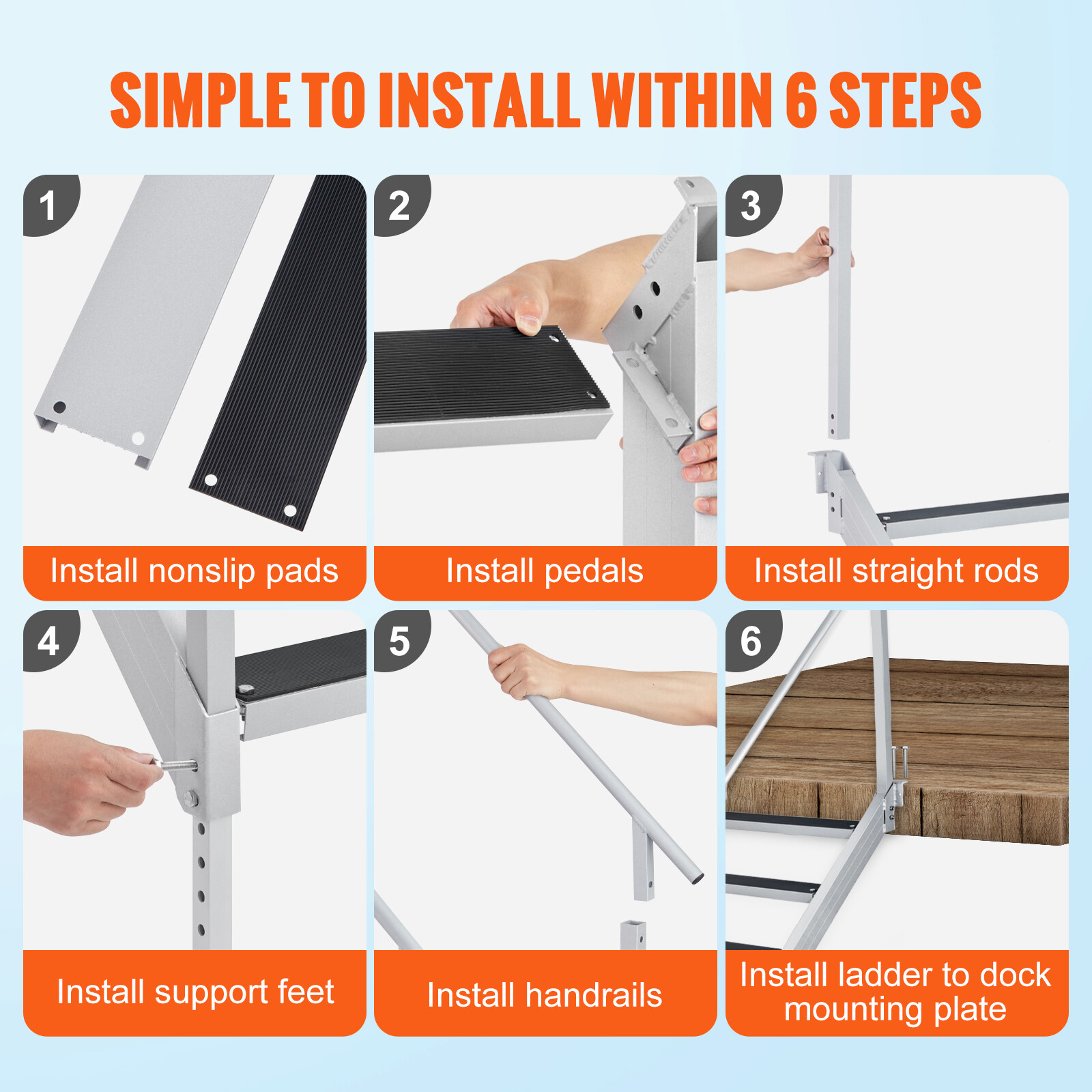 SIMPLE TO INSTALL WITHIN 6 STEPS

1
Install nonslip pads

2
Install pedals

3
Install straight rods

4
Install support feet

5
Install handrails

6
Install ladder to dock mounting plate