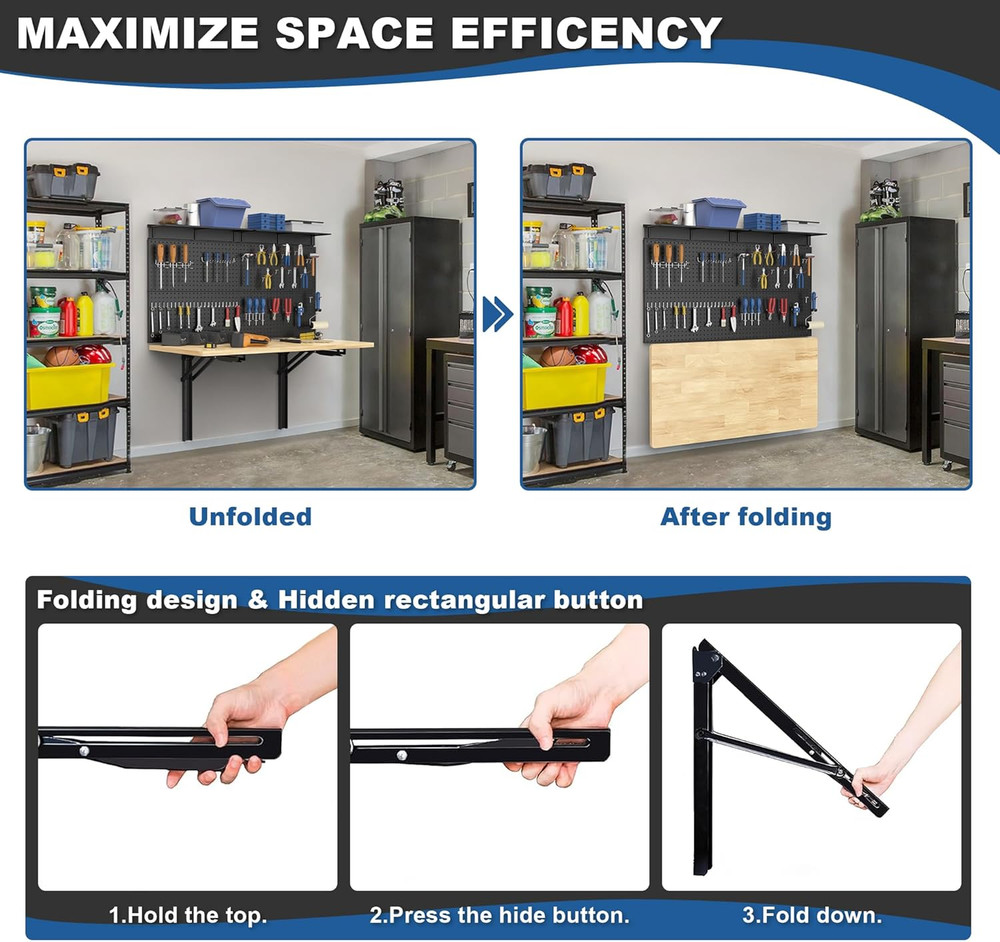 MAXIMIZE SPACE EFFICENCY

Unfolded

After folding

Folding design & Hidden rectangular button

1.Hold the top.

2.Press the hide button.

3.Fold down.