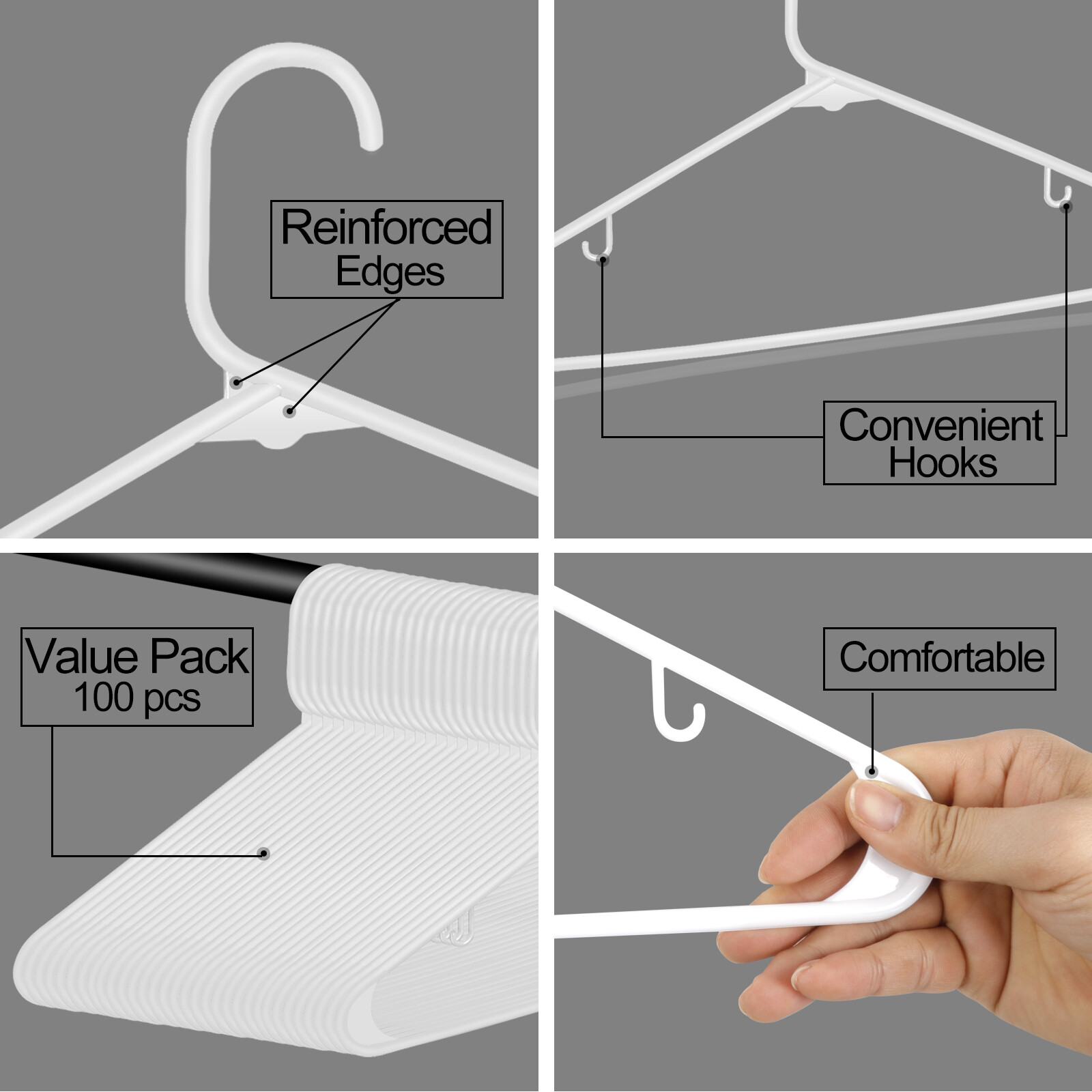 Reinforced Edges

Convenient Hooks

Value Pack
100 pcs

Comfortable