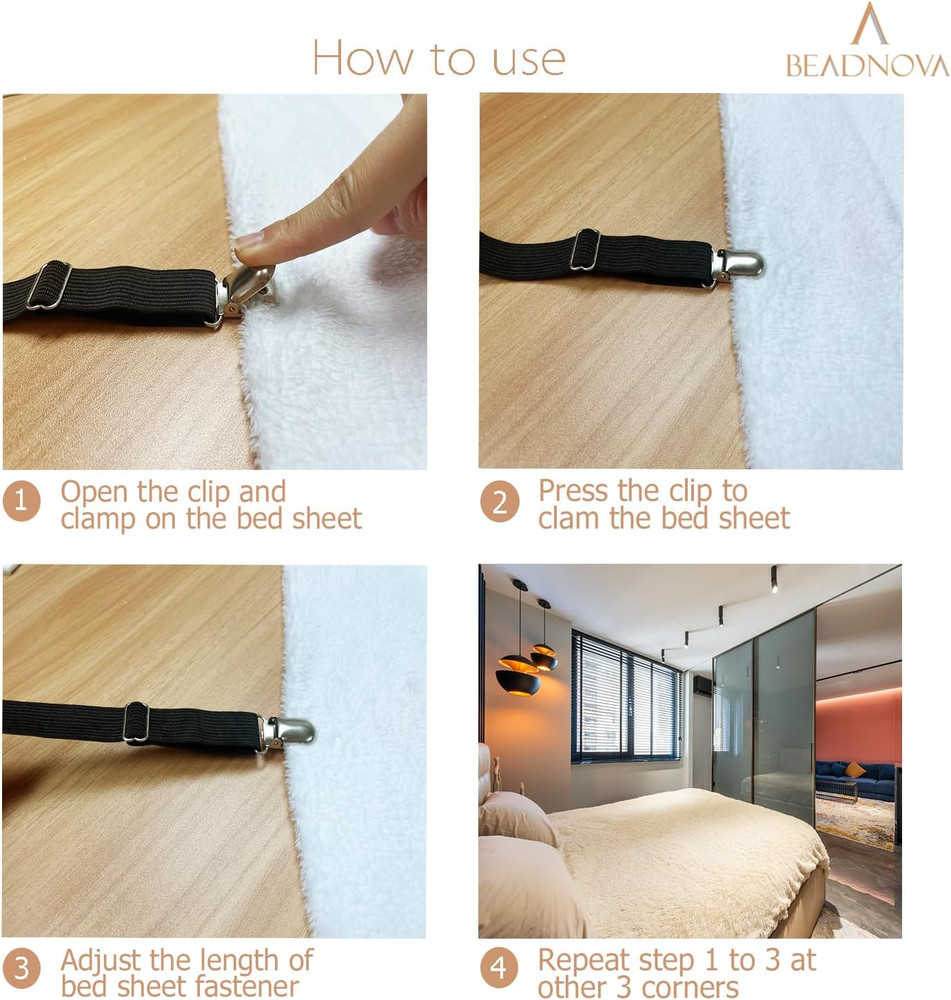 How to use

BEADNOVA

1 Open the clip and clamp on the bed sheet

2 Press the clip to clam the bed sheet

3 Adjust the length of bed sheet fastener

4 Repeat step 1 to 3 at other 3 corners