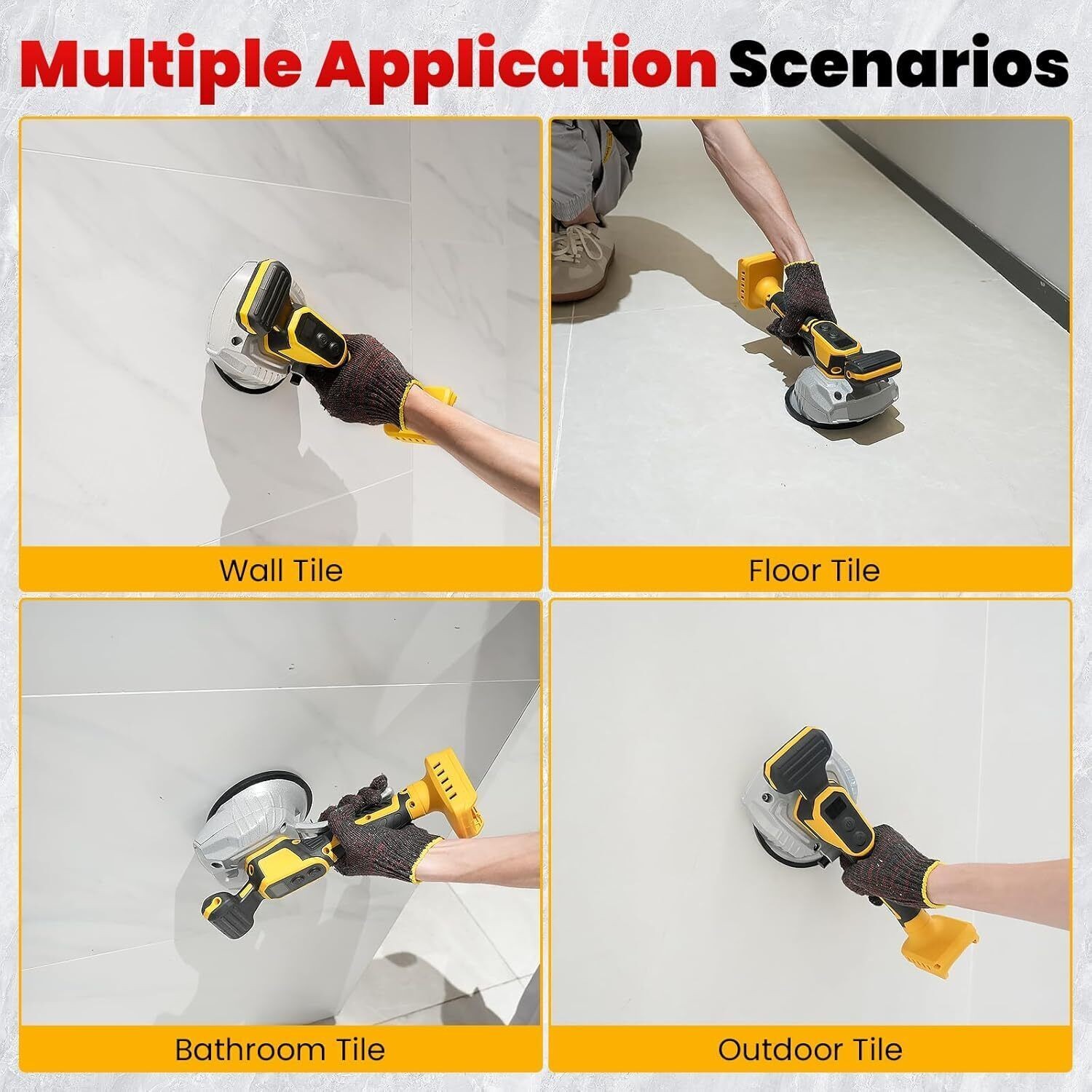 Multiple Application Scenarios

Wall Tile

Floor Tile

Bathroom Tile

Outdoor Tile