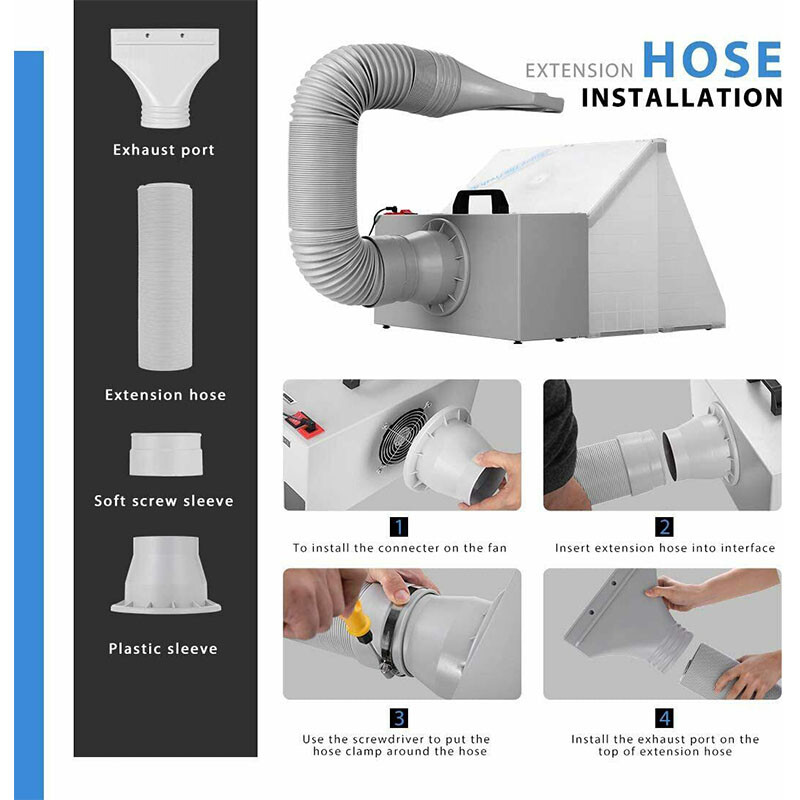 Exhaust port

Extension hose

Soft screw sleeve

Plastic sleeve

EXTENSION HOSE
INSTALLATION

1
To install the connecter on the fan

2
Insert extension hose into interface

3
Use the screwdriver to put the hose clamp around the hose

4
Install the exhaust port on the top of extension hose