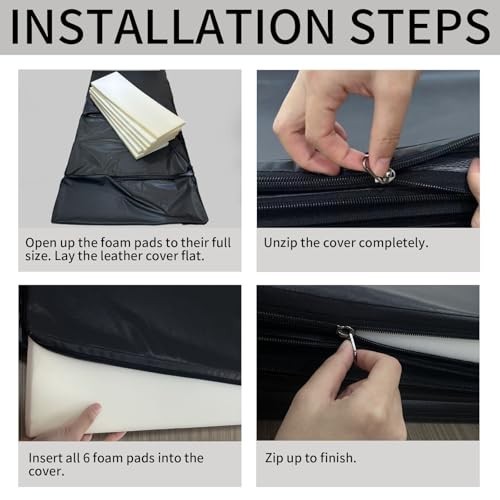 INSTALLATION STEPS

Open up the foam pads to their full size. Lay the leather cover flat.

Unzip the cover completely.

Insert all 6 foam pads into the cover.

Zip up to finish.