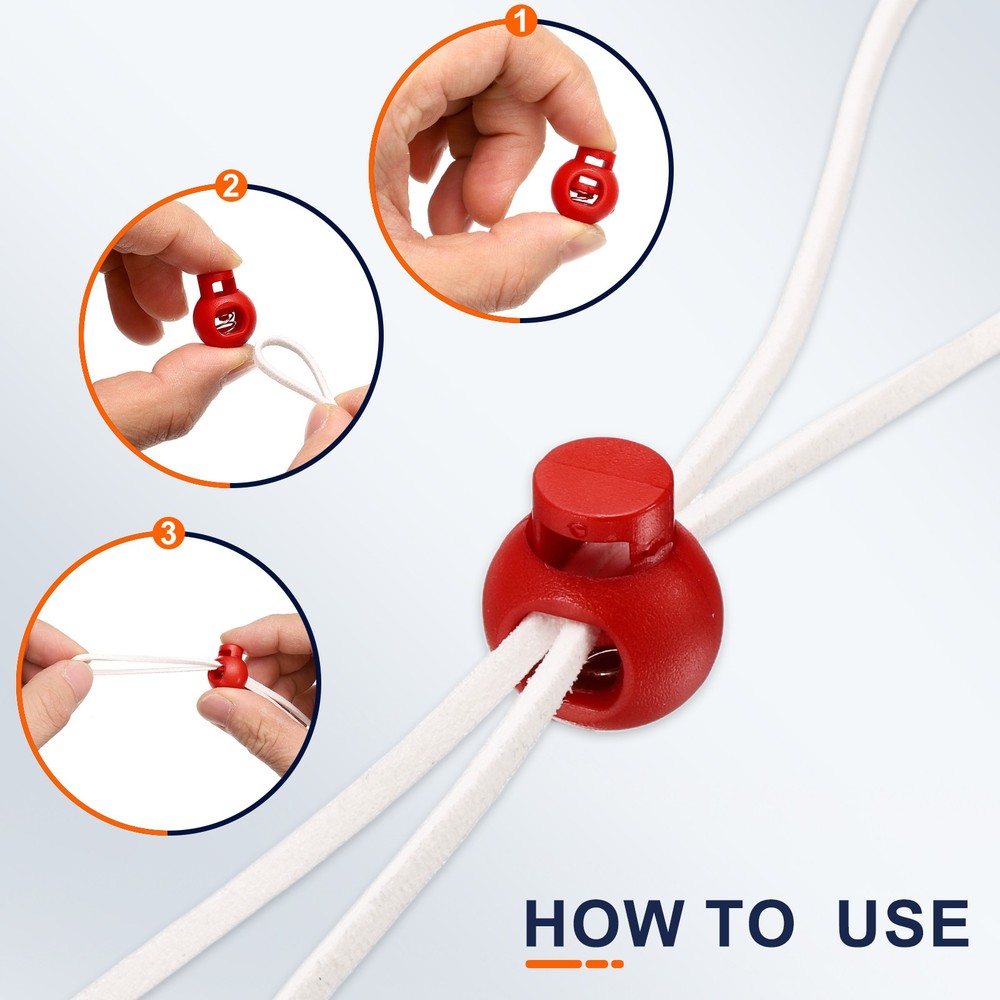 1

2

3

HOW TO USE