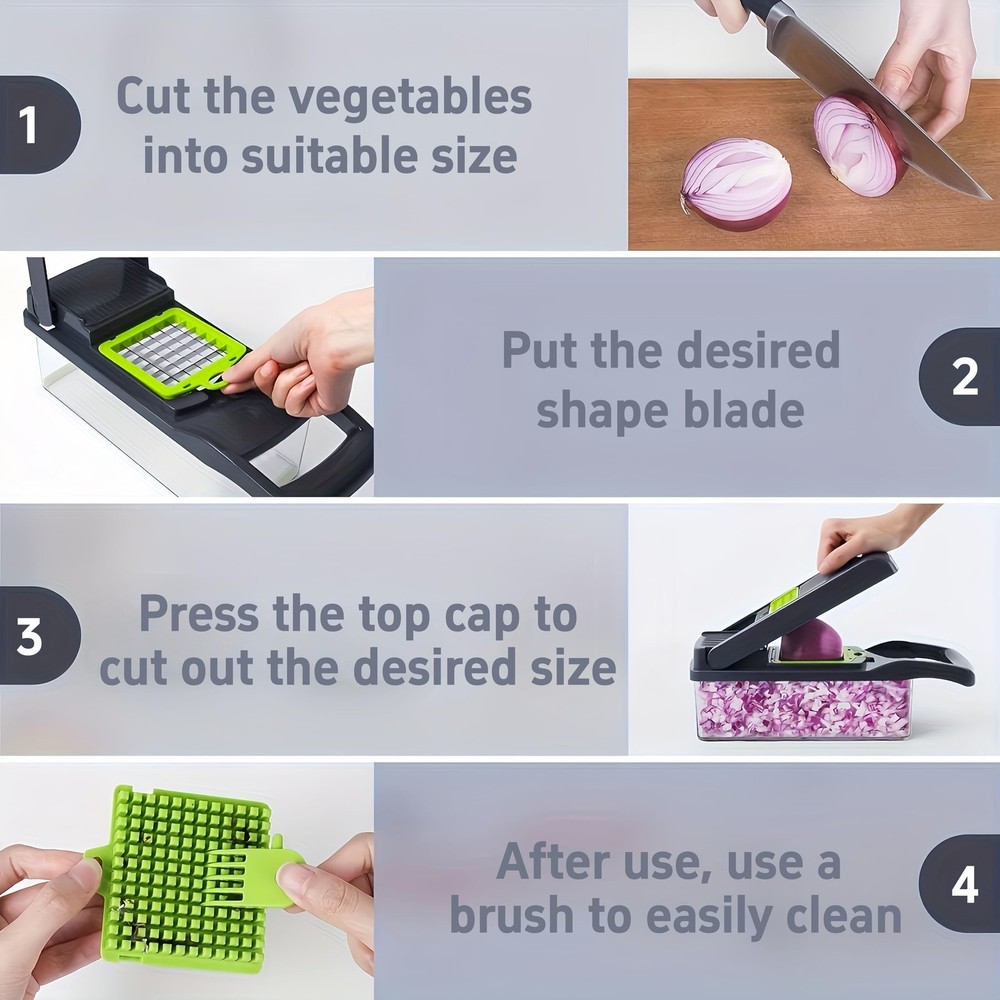 1
Cut the vegetables into suitable size

Put the desired shape blade
2

3
Press the top cap to cut out the desired size

After use, use a brush to easily clean
4