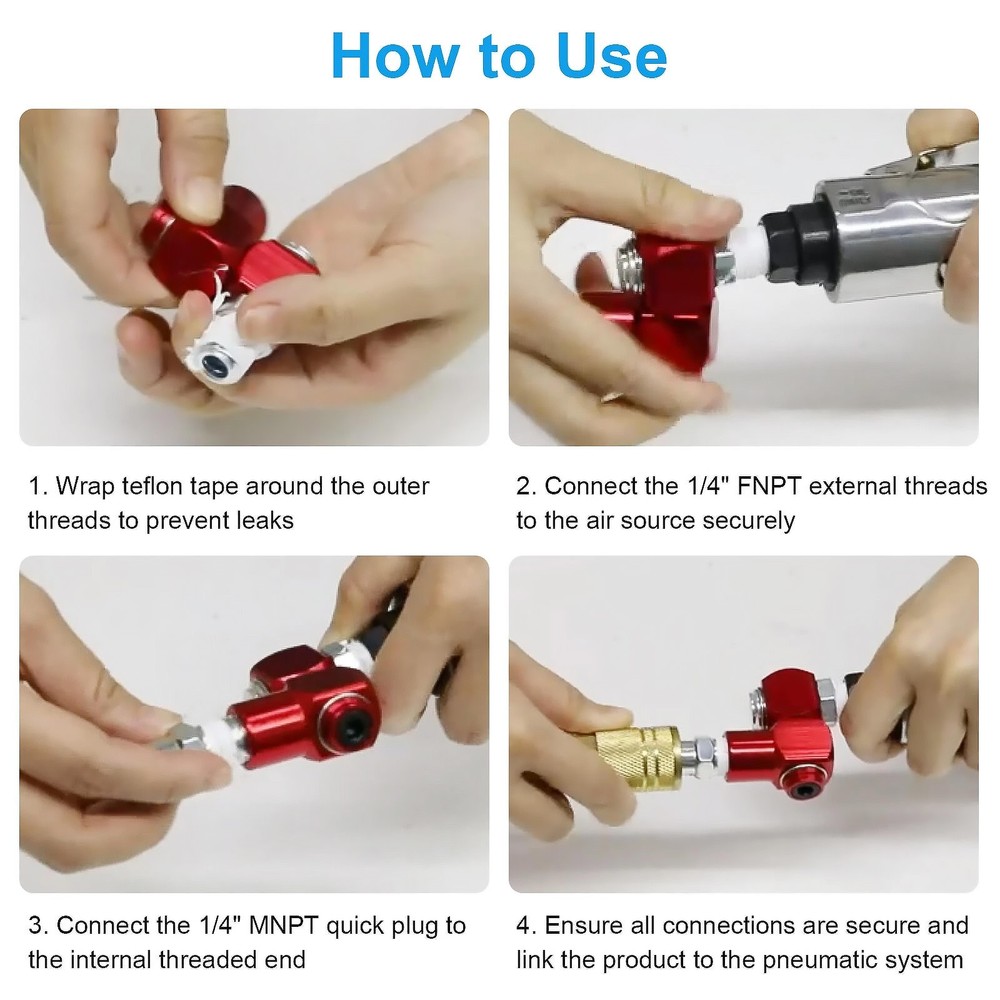 How to Use

1. Wrap teflon tape around the outer threads to prevent leaks

2. Connect the 1/4" FNPT external threads to the air source securely

3. Connect the 1/4" MNPT quick plug to the internal threaded end

4. Ensure all connections are secure and link the product to the pneumatic system