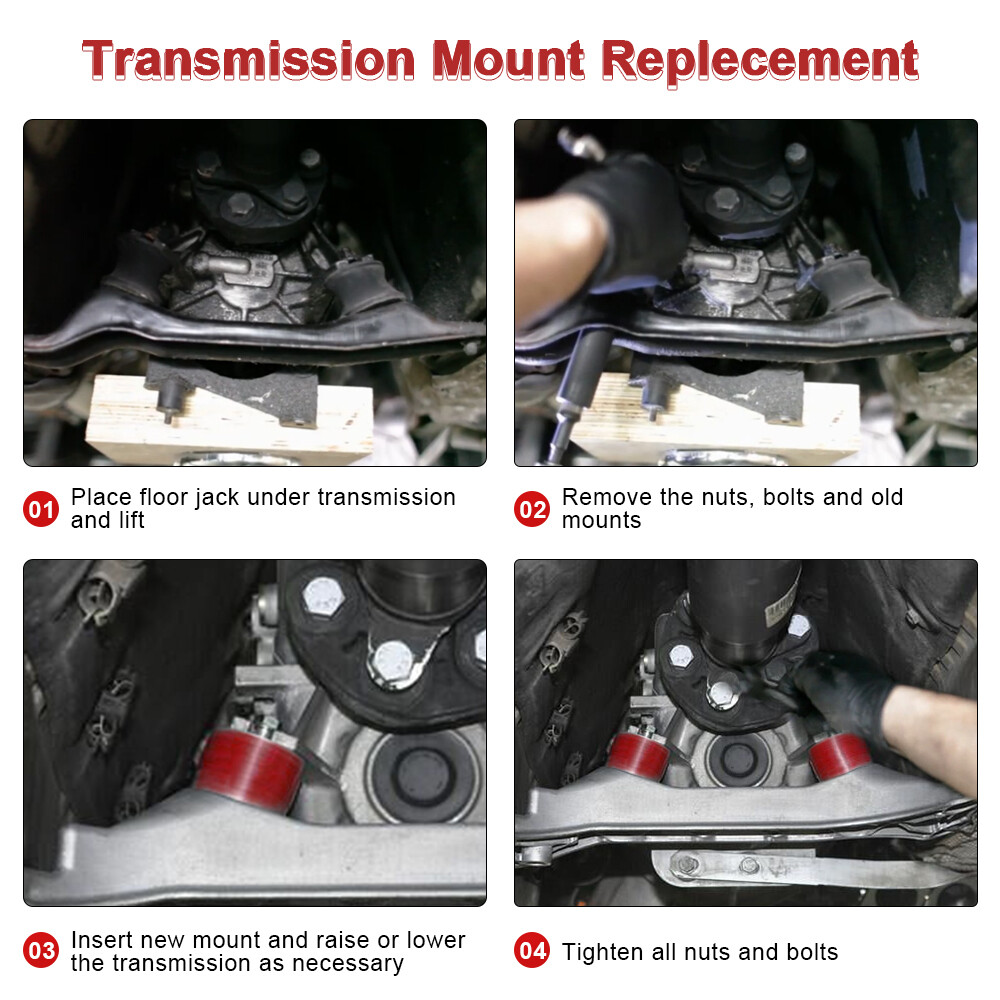 Transmission Mount Replecement

01 Place floor jack under transmission and lift

02 Remove the nuts, bolts and old mounts

03 Insert new mount and raise or lower the transmission as necessary

04 Tighten all nuts and bolts