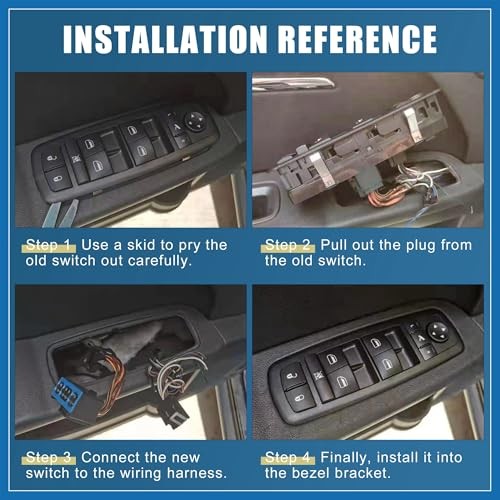 INSTALLATION REFERENCE

Step 1 Use a skid to pry the old switch out carefully.

Step 2 Pull out the plug from the old switch.

Step 3 Connect the new switch to the wiring harness.

Step 4 Finally, install it into the bezel bracket.