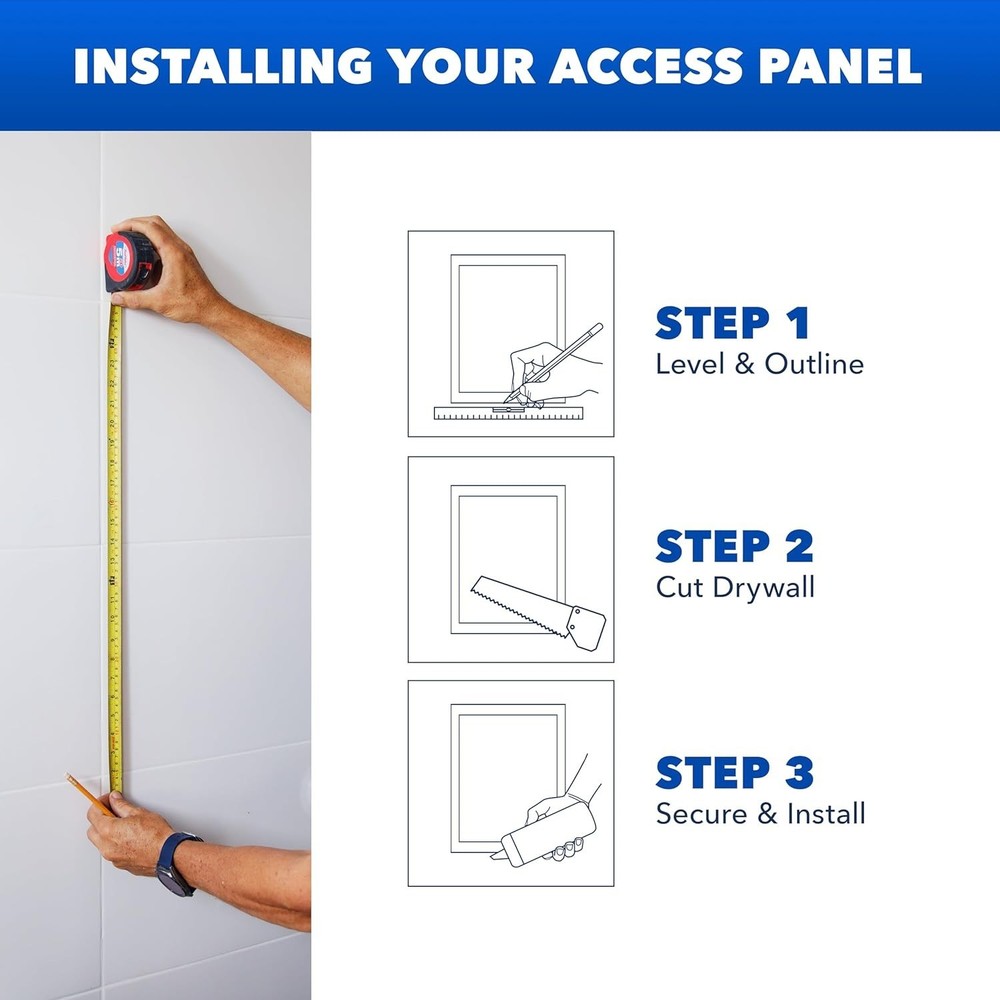 INSTALLING YOUR ACCESS PANEL

STEP 1
Level & Outline

STEP 2
Cut Drywall

STEP 3
Secure & Install