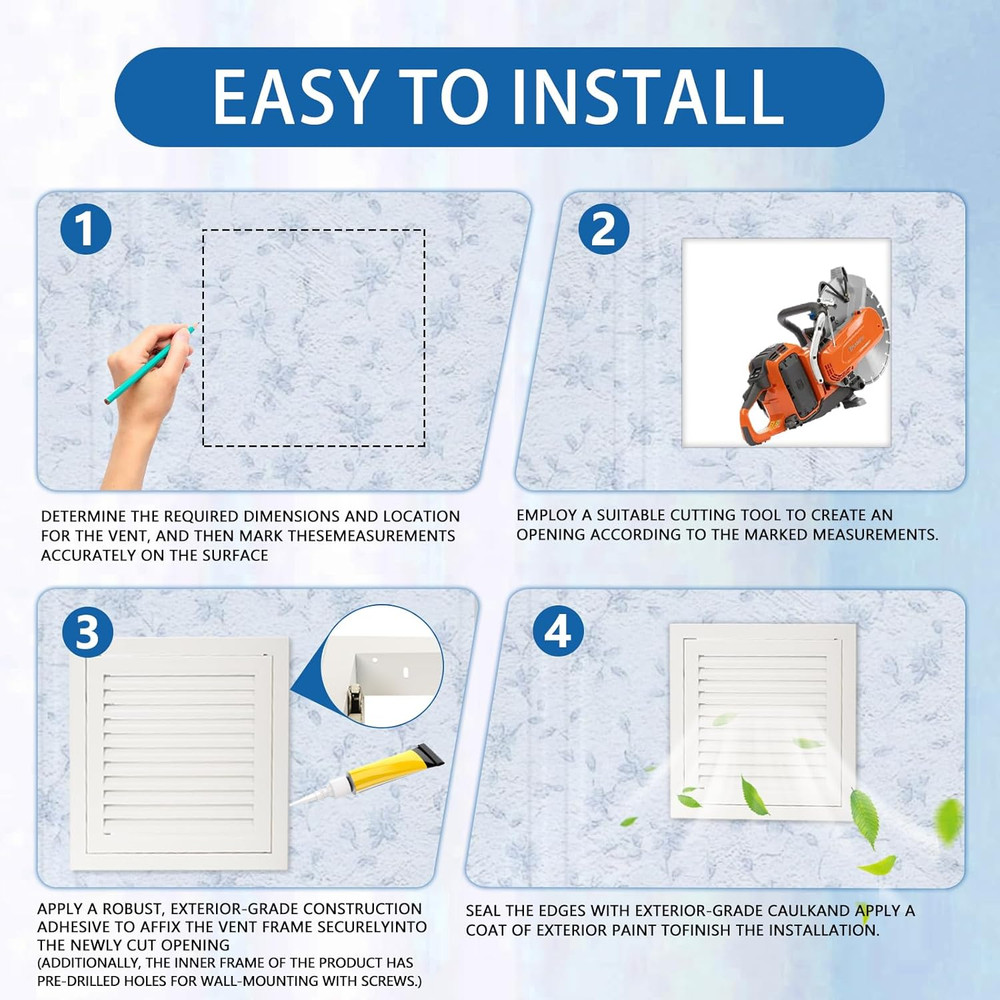 EASY TO INSTALL

1

DETERMINE THE REQUIRED DIMENSIONS AND LOCATION FOR THE VENT, AND THEN MARK THESEMEASUREMENTS ACCURATELY ON THE SURFACE

2

EMPLOY A SUITABLE CUTTING TOOL TO CREATE AN OPENING ACCORDING TO THE MARKED MEASUREMENTS.

3

APPLY A ROBUST, EXTERIOR-GRADE CONSTRUCTION ADHESIVE TO AFFIX THE VENT FRAME SECURELYINTO THE NEWLY CUT OPENING
(ADDITIONALLY, THE INNER FRAME OF THE PRODUCT HAS PRE-DRILLED HOLES FOR WALL-MOUNTING WITH SCREWS.)

4

SEAL THE EDGES WITH EXTERIOR-GRADE CAULKAND APPLY A COAT OF EXTERIOR PAINT TOFINISH THE INSTALLATION.