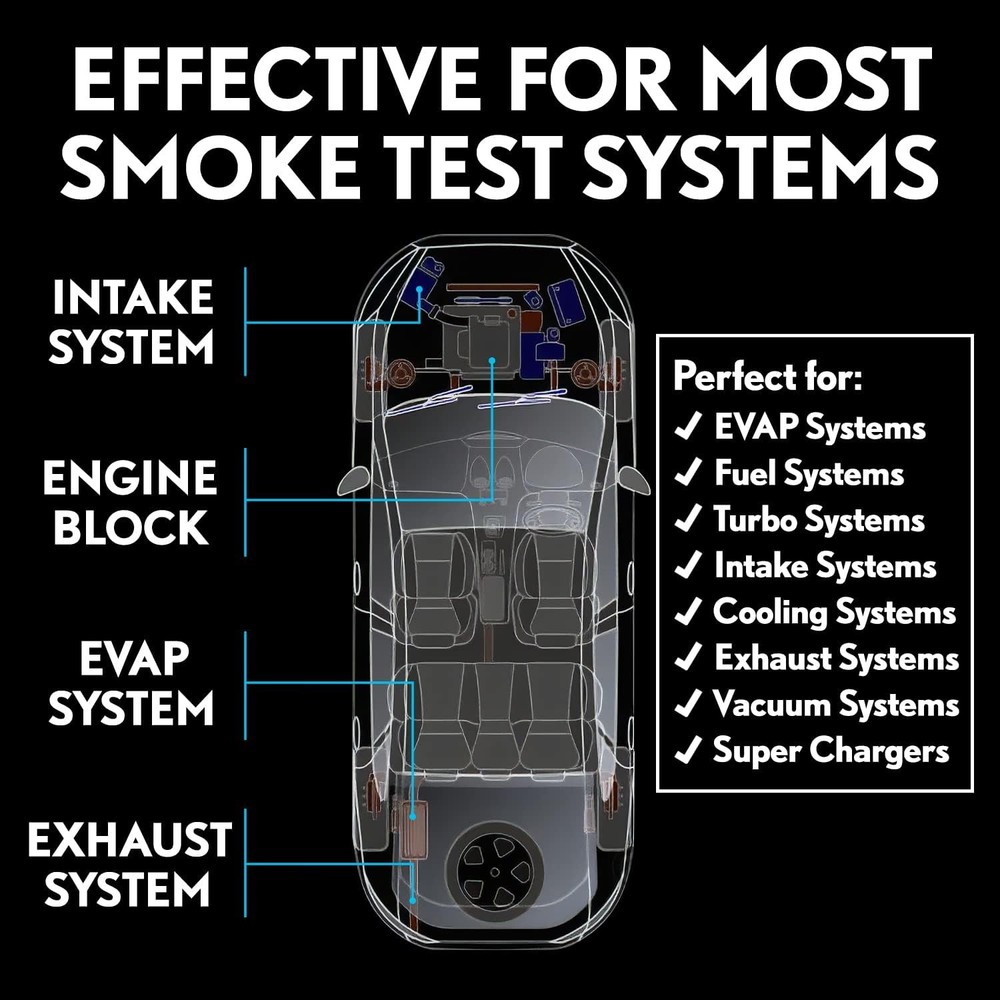 EFFECTIVE FOR MOST SMOKE TEST SYSTEMS

INTAKE SYSTEM

ENGINE BLOCK

EVAP SYSTEM

EXHAUST SYSTEM

Perfect for:
✓ EVAP Systems
✓ Fuel Systems
✓ Turbo Systems
✓ Intake Systems
✓ Cooling Systems
✓ Exhaust Systems
✓ Vacuum Systems
✓ Super Chargers