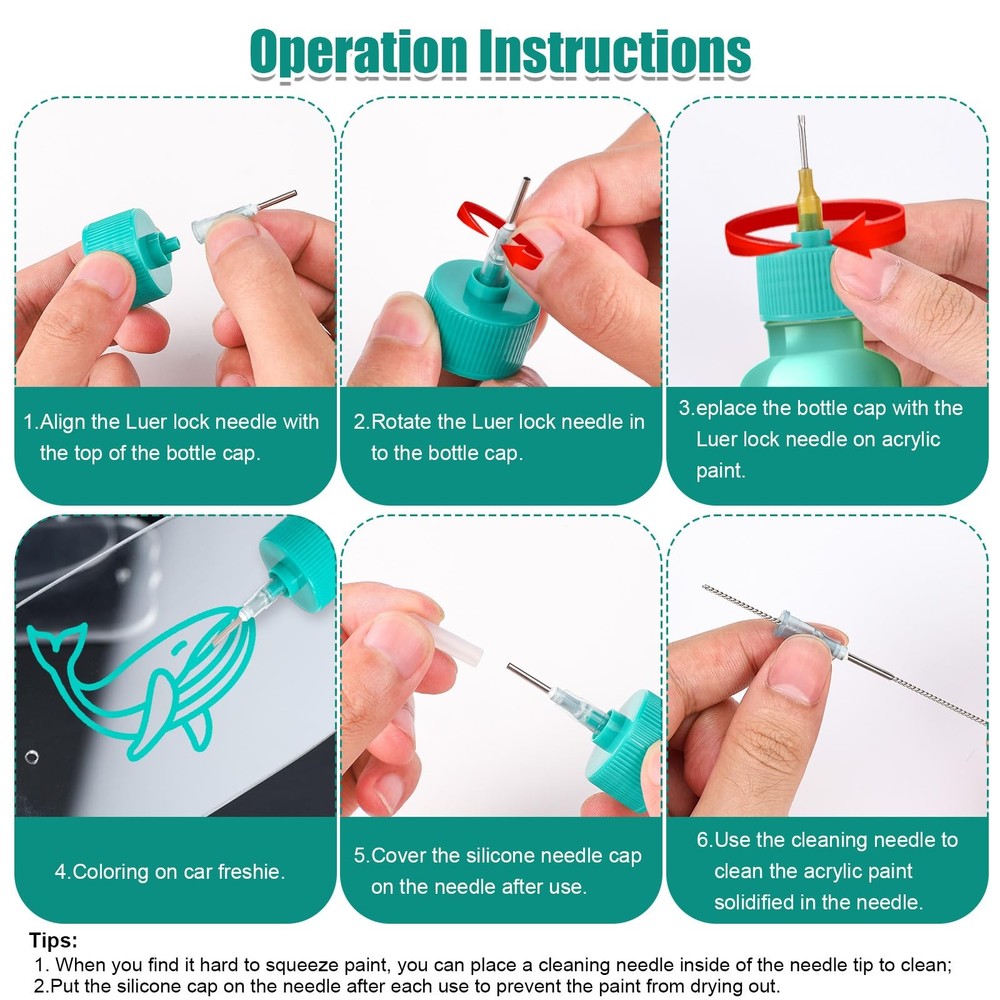 Operation Instructions

1.Align the Luer lock needle with the top of the bottle cap.

2.Rotate the Luer lock needle in to the bottle cap.

3.eplace the bottle cap with the Luer lock needle on acrylic paint.

4.Coloring on car freshie.

5.Cover the silicone needle cap on the needle after use.

6.Use the cleaning needle to clean the acrylic paint solidified in the needle.

Tips:
1. When you find it hard to squeeze paint, you can place a cleaning needle inside of the needle tip to clean;
2.Put the silicone cap on the needle after each use to prevent the paint from drying out.