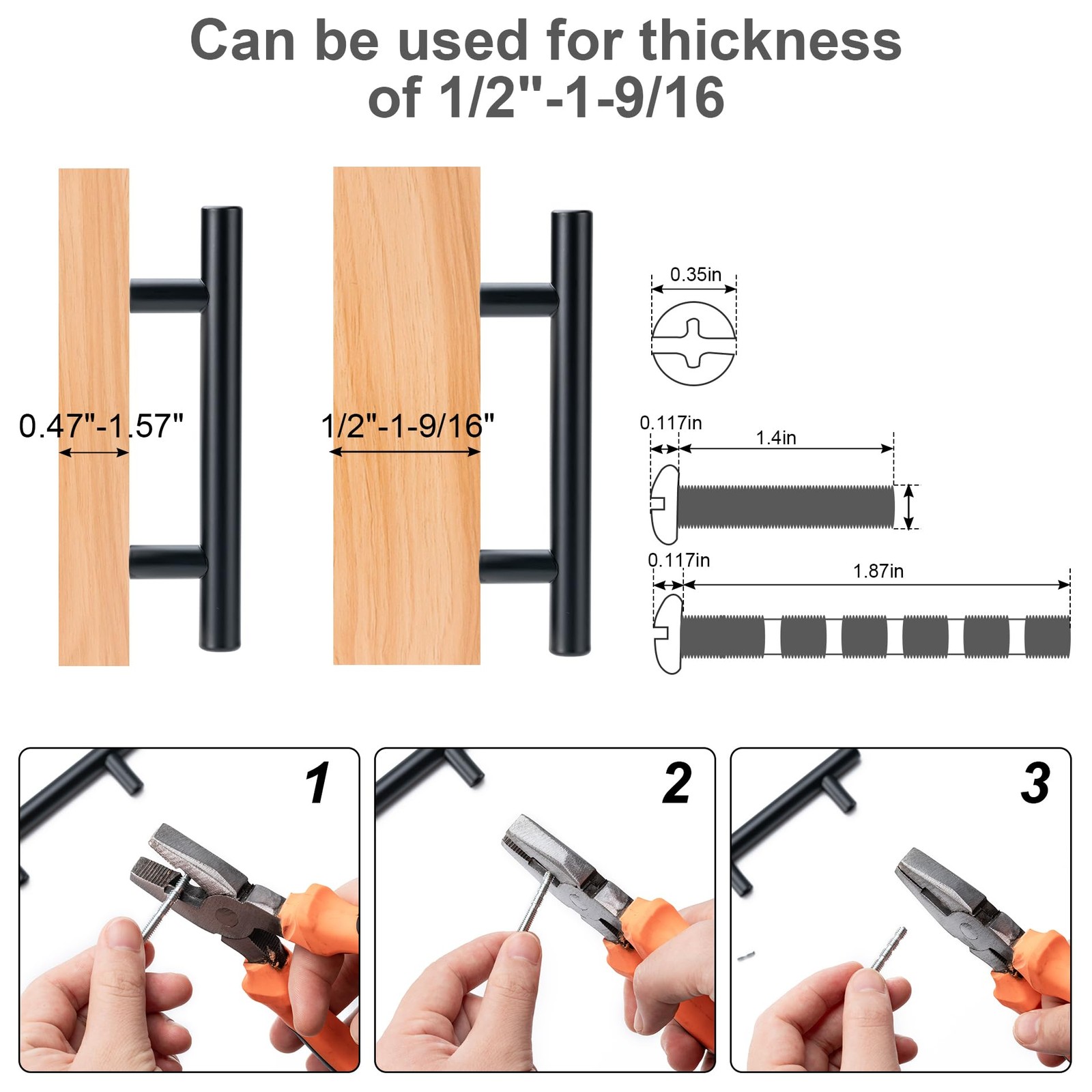 Can be used for thickness of 1/2"-1-9/16

0.47"-1.57"

1/2"-1-9/16"

0.35in

0.117in

1.4in

0.117in

1.87in

1

2

3