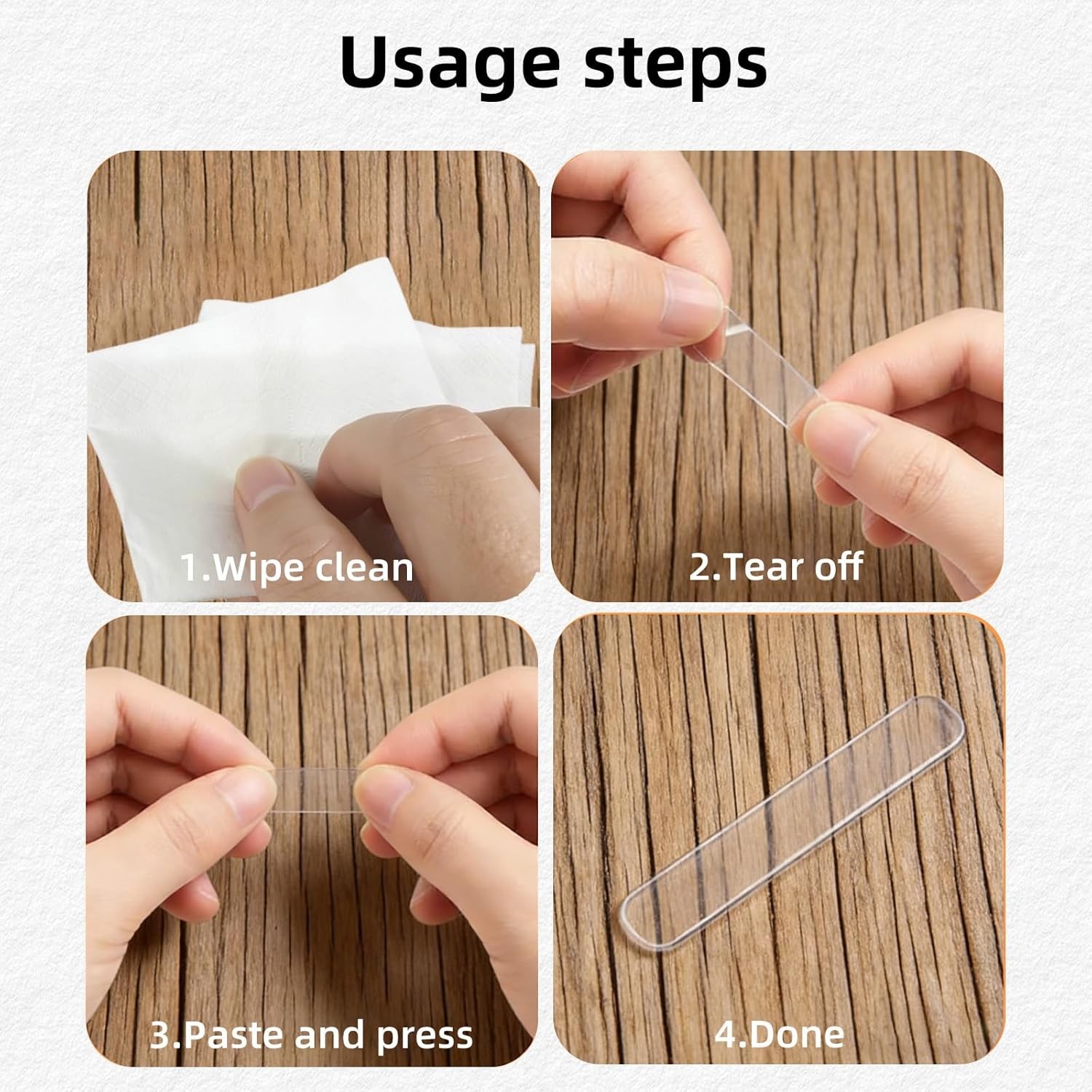 Usage steps

1.Wipe clean

2.Tear off

3.Paste and press

4.Done